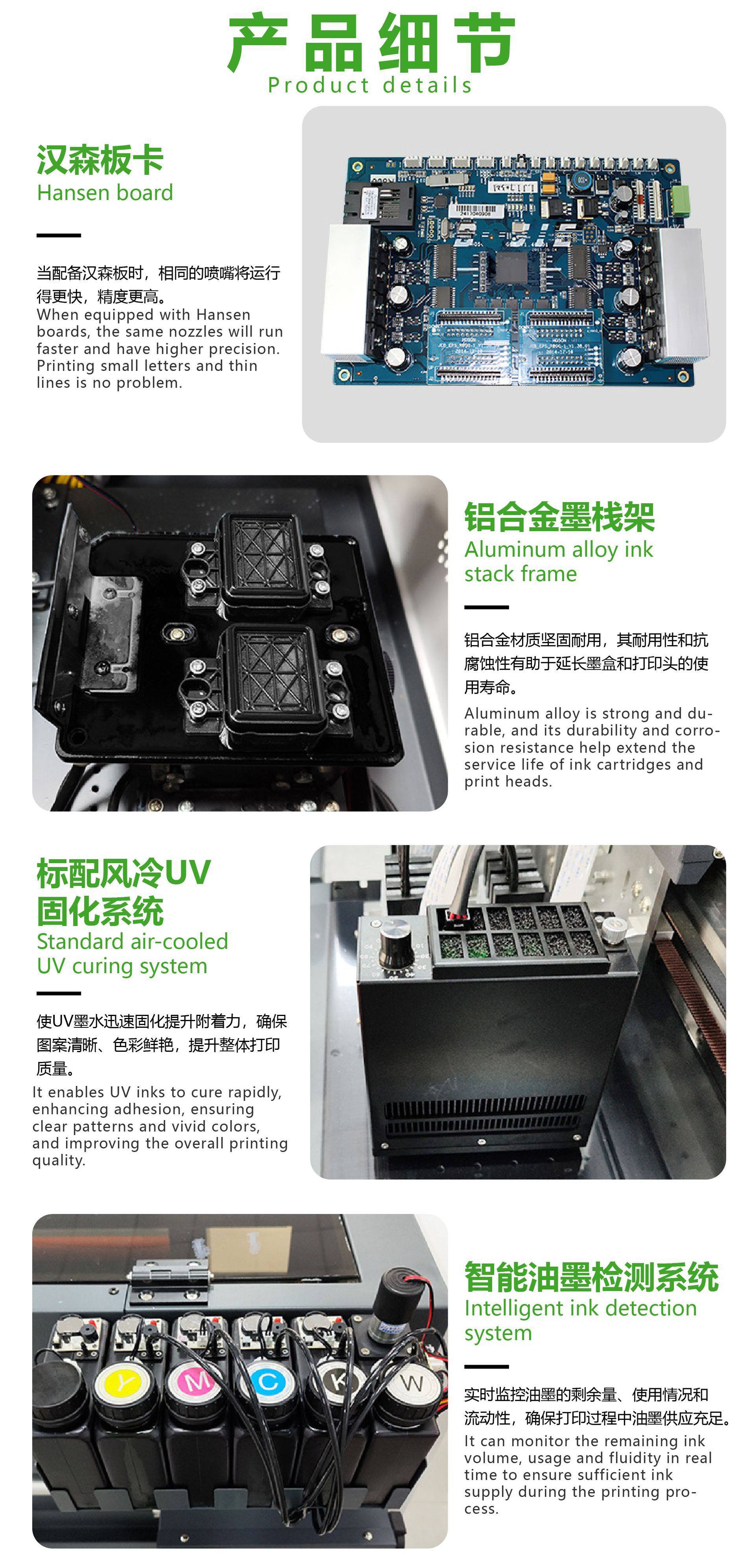 产品细节
Product details

汉森板卡
Hansen board

当配备汉森板时，相同的喷嘴将运行得更快，精度更高。
When equipped with Hansen boards, the same nozzles will run faster and have higher precision. Printing small letters and thin lines is no problem.

铝合金墨栈架
Aluminum alloy ink stack frame

铝合金材质坚固耐用，其耐用性和抗腐蚀性有助于延长墨盒和打印头的使用寿命。
Aluminum alloy is strong and durable, and its durability and corrosion resistance help extend the service life of ink cartridges and print heads.

标配风冷UV固化系统
Standard air-cooled UV curing system

使UV墨水迅速固化提升附着力，确保图案清晰、色彩鲜艳，提升整体打印质量。
It enables UV inks to cure rapidly, enhancing adhesion, ensuring clear patterns and vivid colors, and improving the overall printing quality.

Y M C K W

智能油墨检测系统
Intelligent ink detection system

实时监控油墨的剩余量、使用情况和流动性，确保打印过程中油墨供应充足。
It can monitor the remaining ink volume, usage and fluidity in real time to ensure sufficient ink supply during the printing process.