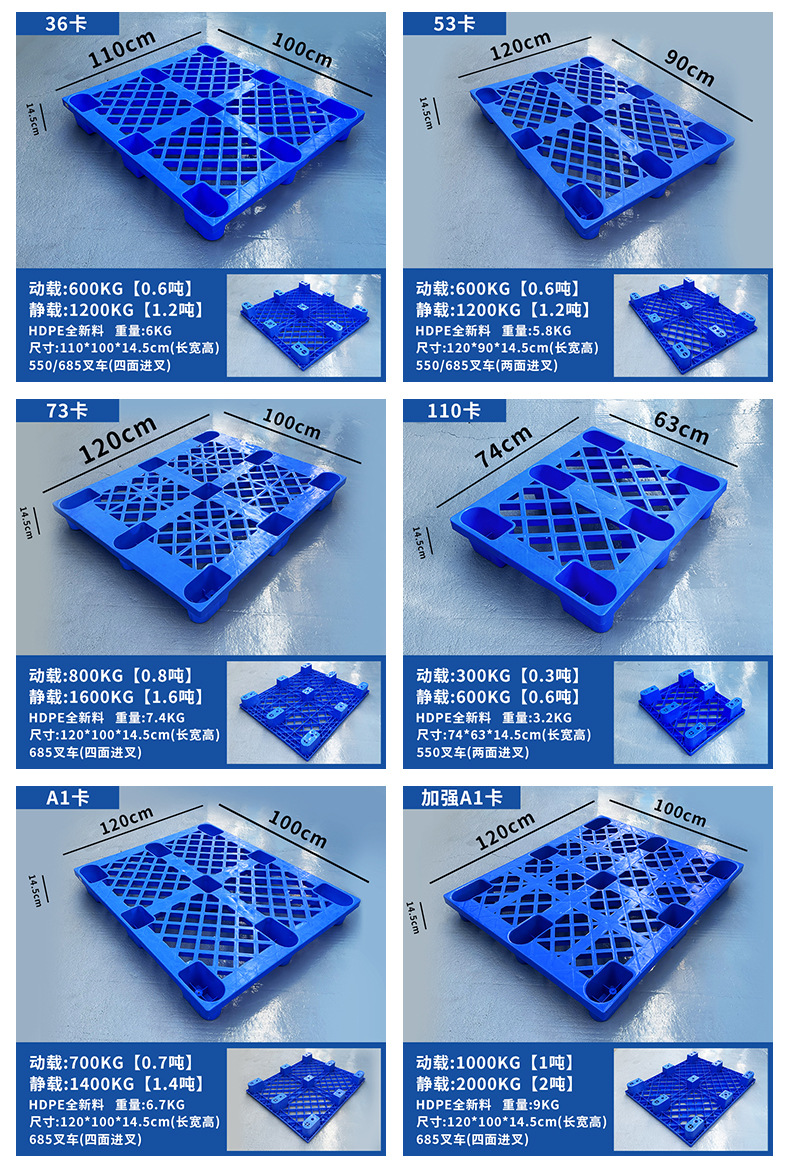 36卡
110cm
100cm
14.5cm
动载:600KG【0.6吨】
静载:1200KG【1.2吨】
HDPE全新料 重量:6KG
尺寸:110*100*14.5cm(长宽高)
550/685叉车(四面进叉)

53卡
120cm
90cm
14.5cm
动载:600KG【0.6吨】
静载:1200KG【1.2吨】
HDPE全新料 重量:5.8KG
尺寸:120*90*14.5cm(长宽高)
550/685叉车(两面进叉)

73卡
120cm
100cm
14.5cm
动载:800KG【0.8吨】
静载:1600KG【1.6吨】
HDPE全新料 重量:7.4KG
尺寸:120*100*14.5cm(长宽高)
685叉车(四面进叉)

110卡
74cm
63cm
14.5cm
动载:300KG【0.3吨】
静载:600KG【0.6吨】
HDPE全新料 重量:3.2KG
尺寸:74*63*14.5cm(长宽高)
550叉车(两面进叉)

A1卡
120cm
100cm
14.5cm
动载:700KG【0.7吨】
静载:1400KG【1.4吨】
HDPE全新料 重量:6.7KG
尺寸:120*100*14.5cm(长宽高)
685叉车(四面进叉)

加强A1卡
120cm
100cm
14.5cm
动载:1000KG【1吨】
静载:2000KG【2吨】
HDPE全新料 重量:9KG
尺寸:120*100*14.5cm(长宽高)
685叉车(四面进叉)