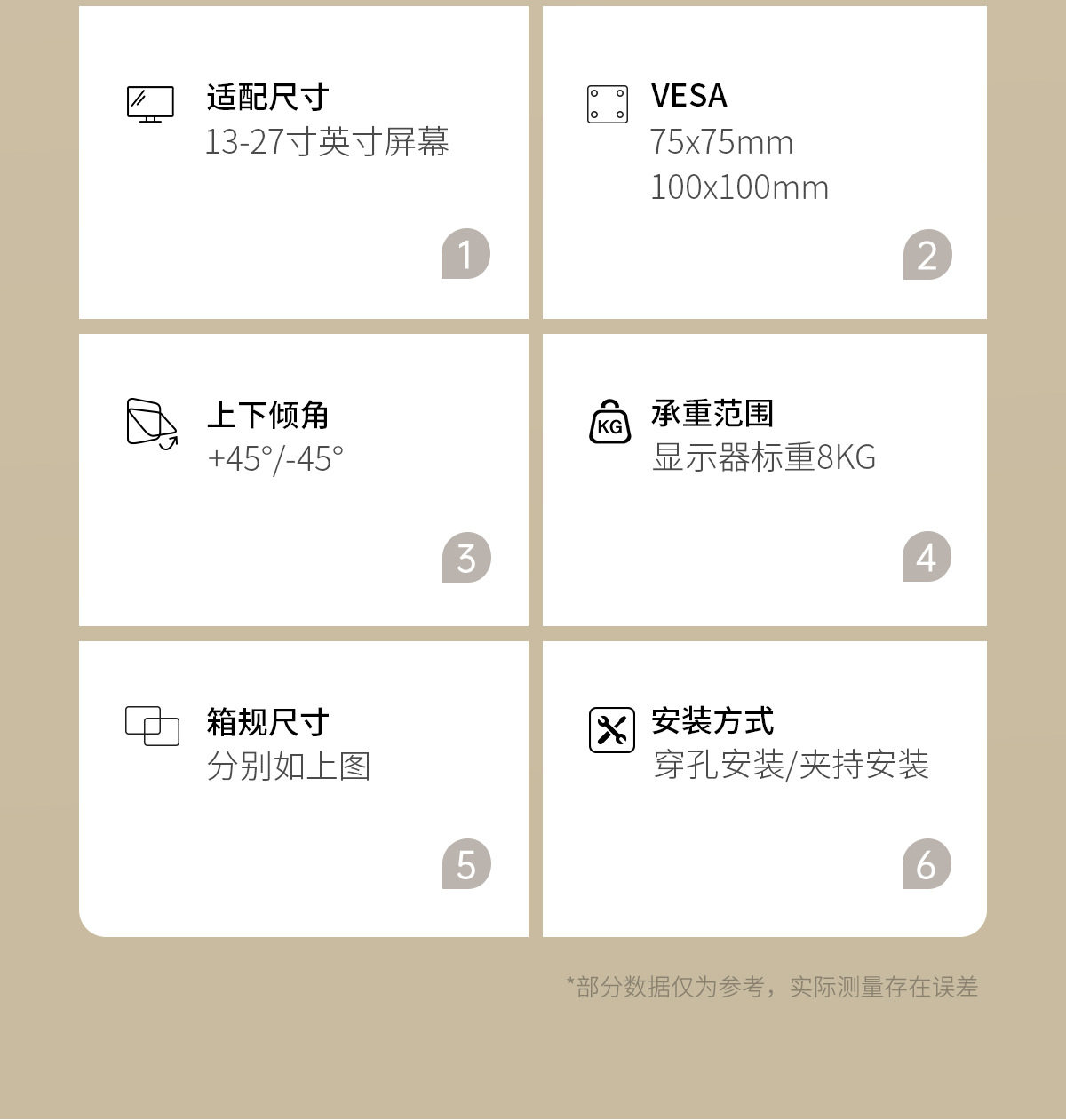 适配尺寸
13-27寸英寸屏幕

1

VESA
75x75mm
100x100mm

2

上下倾角
+45°/-45°

3

KG

承重范围
显示器标重8KG

4

箱规尺寸
分别如上图

5

安装方式
穿孔安装/夹持安装

6

*部分数据仅为参考，实际测量存在误差