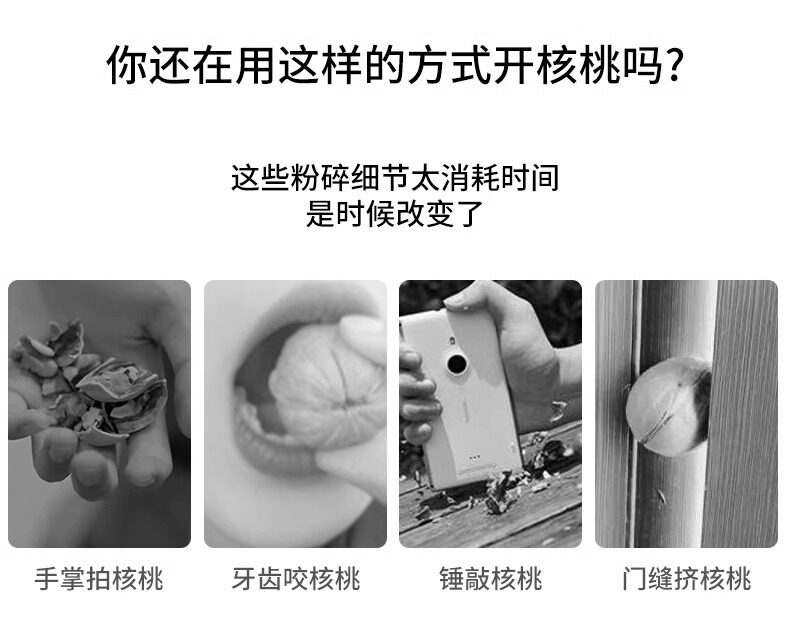 你还在用这样的方式开核桃吗?

这些粉碎细节太消耗时间
是时候改变了

手掌拍核桃

牙齿咬核桃

锤敲核桃

门缝挤核桃