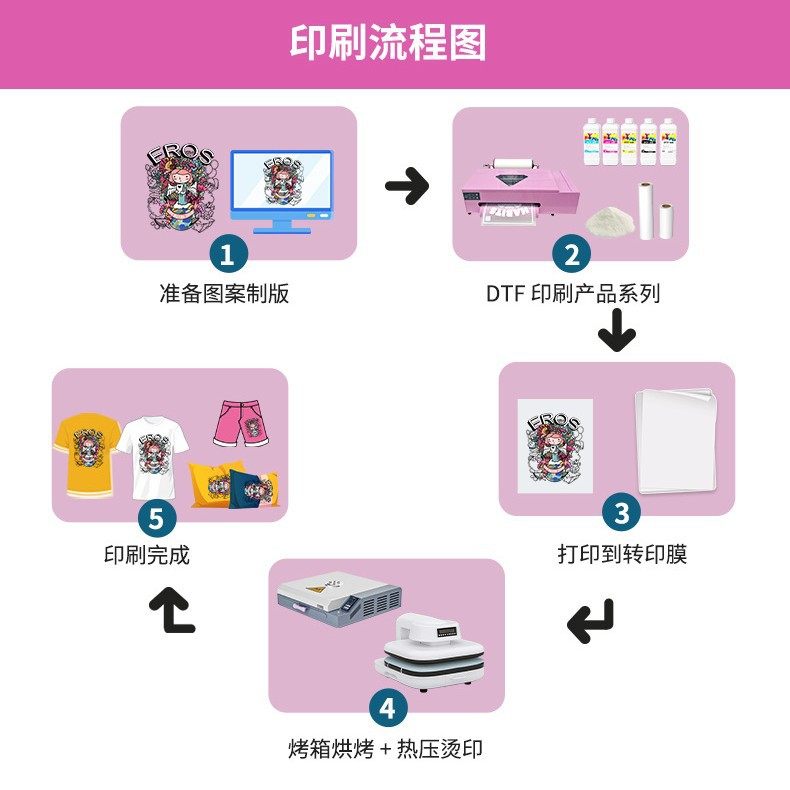 印刷流程图

EROS

EROS

1

准备图案制版

2

DTF 印刷产品系列

EROS

3

打印到转印膜

4

烤箱烘烤 + 热压烫印

5

印刷完成