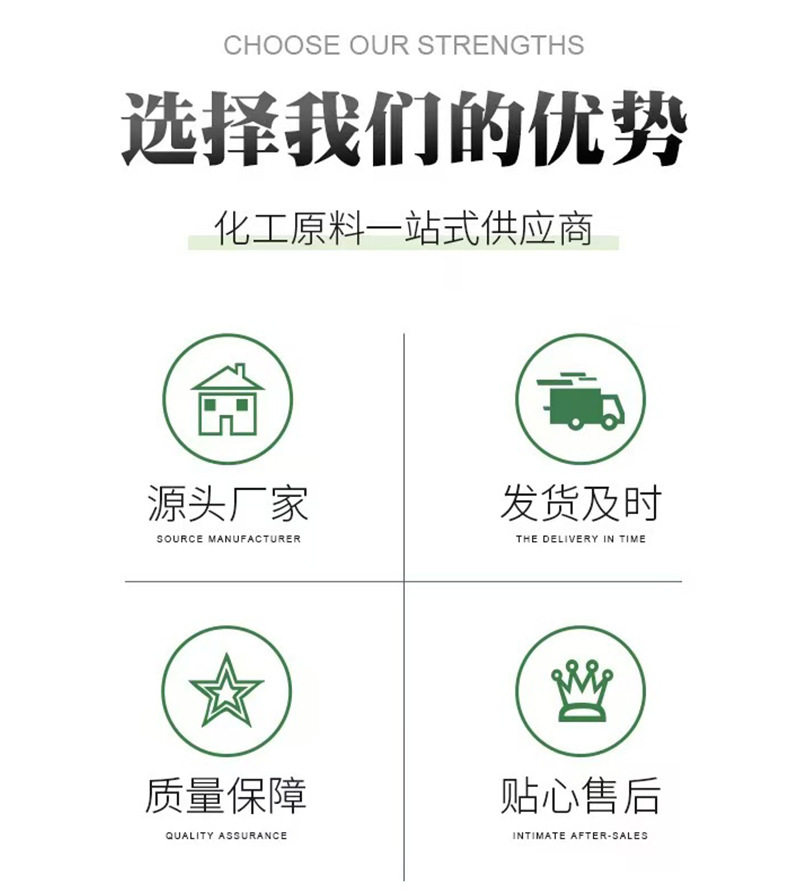 CHOOSE OUR STRENGTHS

选择我们的优势

化工原料一站式供应商

源头厂家
SOURCE MANUFACTURER

发货及时
THE DELIVERY IN TIME

质量保障
QUALITY ASSURANCE

贴心售后
INTIMATE AFTER-SALES