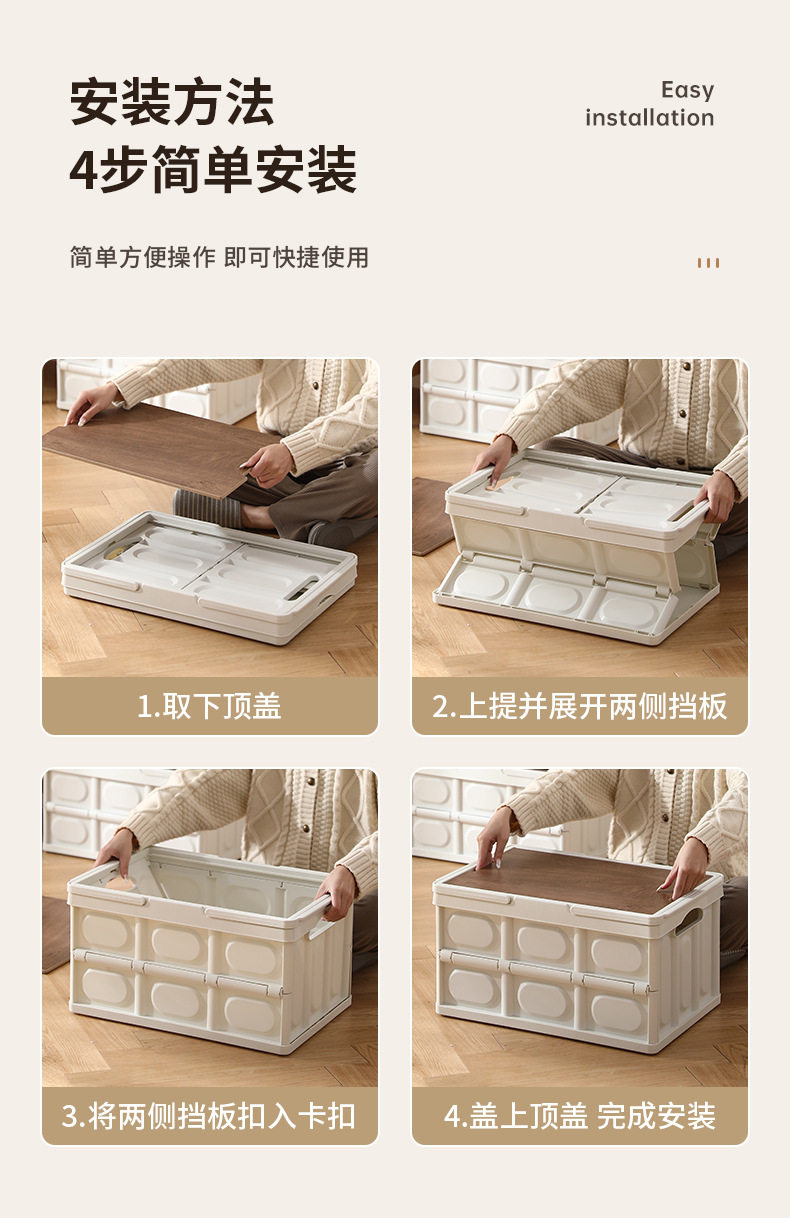 安装方法
4步简单安装

Easy
installation

简单方便操作 即可快捷使用

1.取下顶盖

2.上提并展开两侧挡板

3.将两侧挡板扣入卡扣

4.盖上顶盖 完成安装