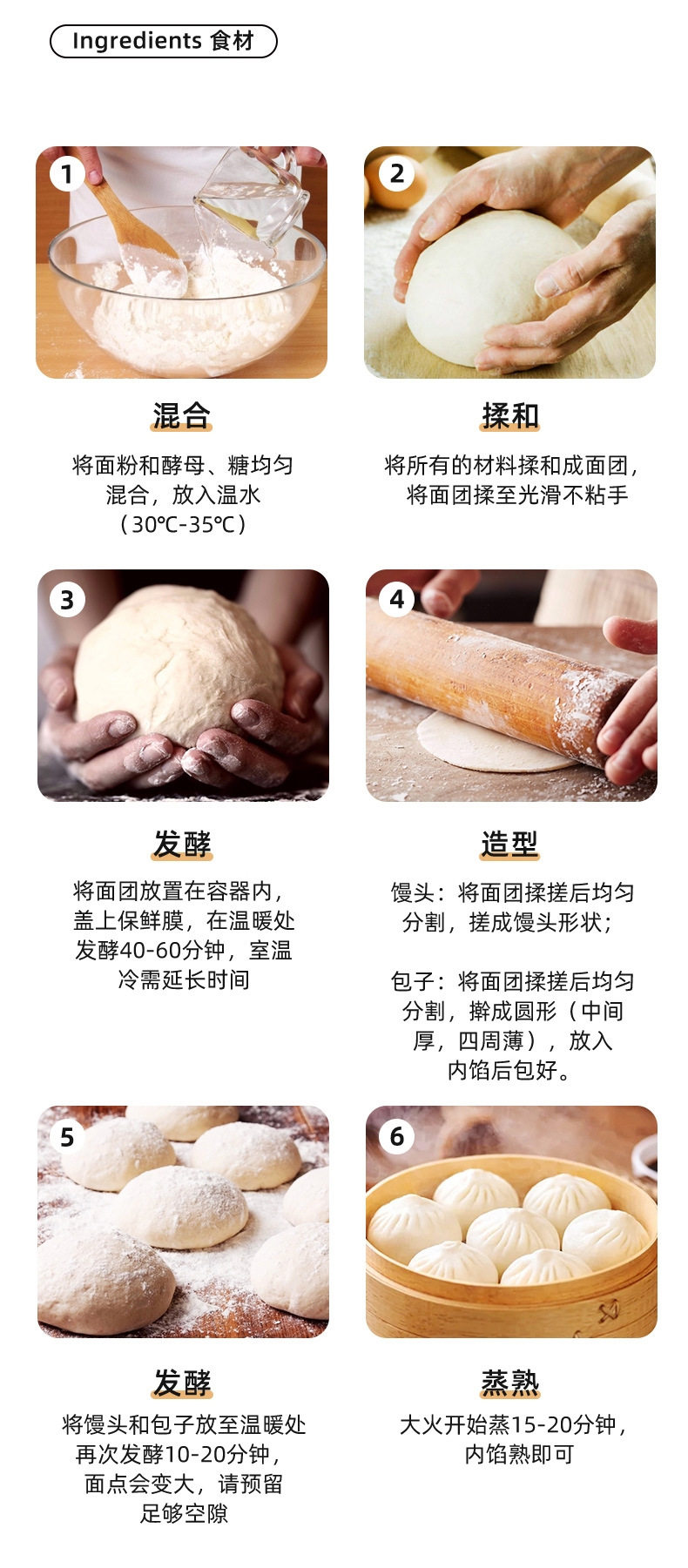 Ingredients 食材

1

混合

将面粉和酵母、糖均匀混合，放入温水（30℃-35℃）

2

揉和

将所有的材料揉和成面团，将面团揉至光滑不粘手

3

发酵

将面团放置在容器内，盖上保鲜膜，在温暖处发酵40-60分钟，室温冷需延长时间

4

造型

馒头：将面团揉搓后均匀分割，搓成馒头形状；

包子：将面团揉搓后均匀分割，擀成圆形（中间厚，四周薄），放入内馅后包好。

5

发酵

将馒头和包子放至温暖处再次发酵10-20分钟，面点会变大，请预留足够空隙

6

蒸熟

大火开始蒸15-20分钟，内馅熟即可