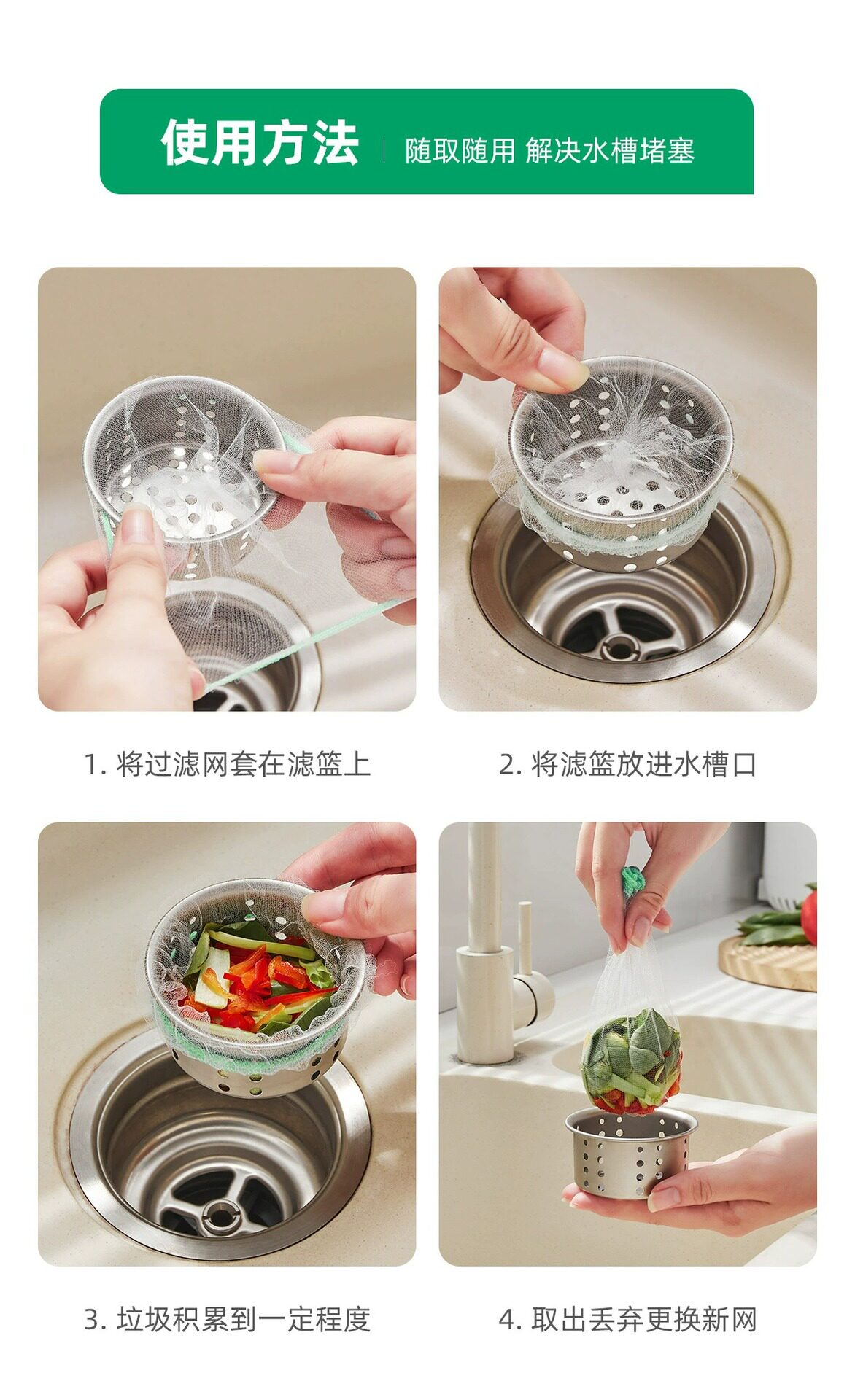 使用方法 | 随取随用 解决水槽堵塞

1. 将过滤网套在滤篮上

2. 将滤篮放进水槽口

3. 垃圾积累到一定程度

4. 取出丢弃更换新网