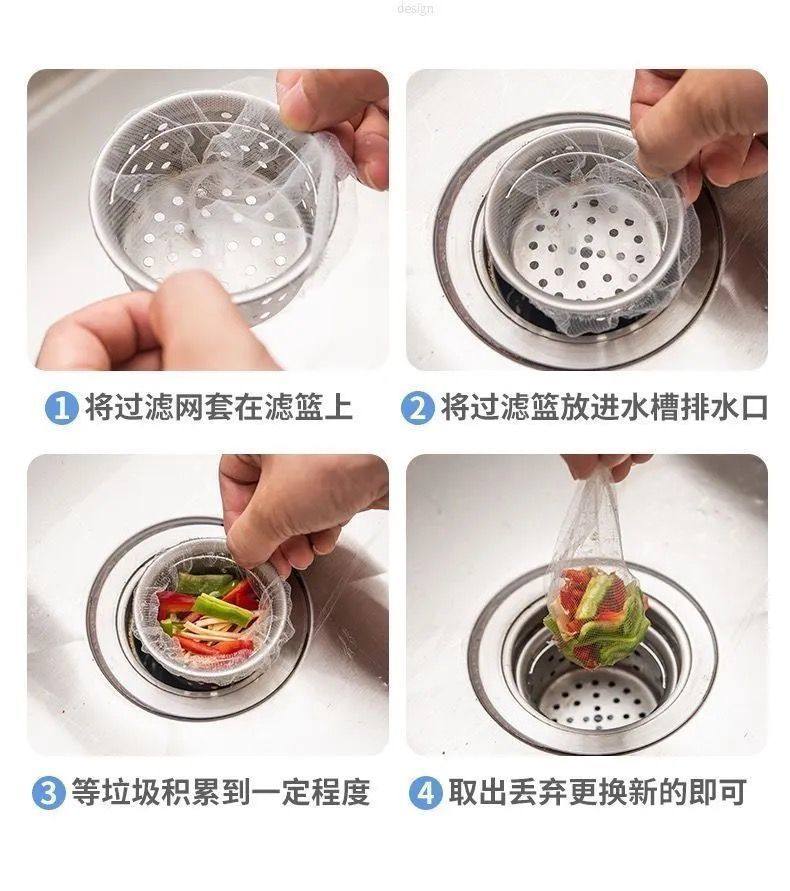 design

1 将过滤网套在滤篮上

2 将过滤篮放进水槽排水口

3 等垃圾积累到一定程度

4 取出丢弃更换新的即可