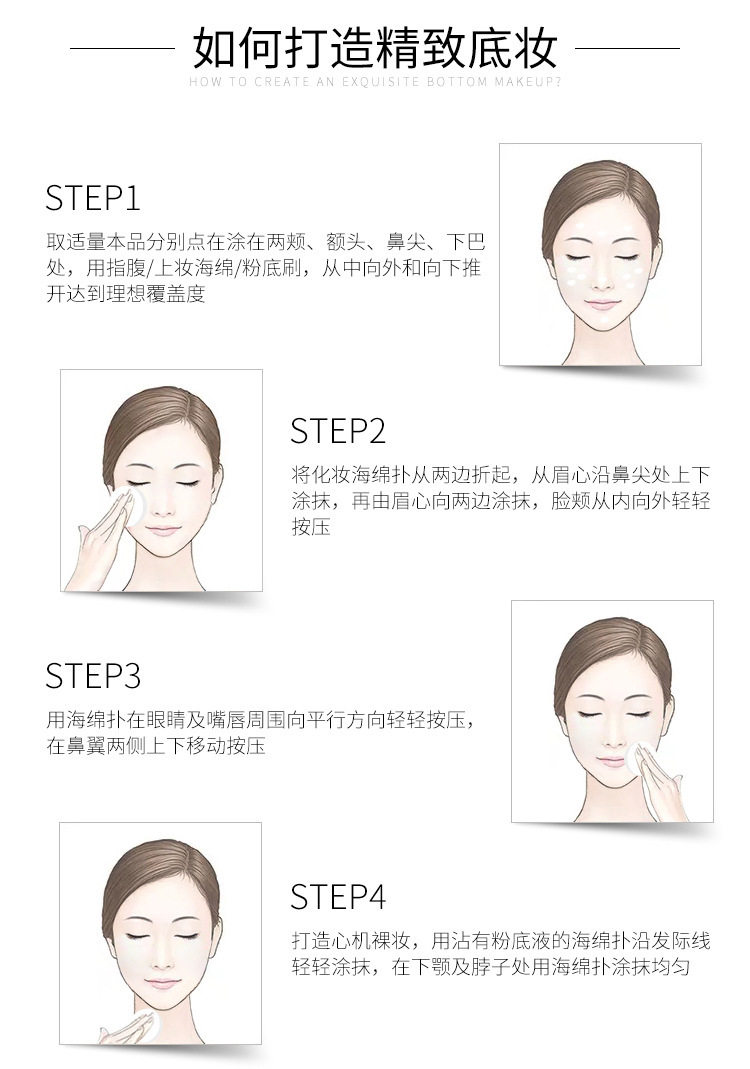 如何打造精致底妆

HOW TO CREATE AN EXQUISITE BOTTOM MAKEUP?

STEP1

取适量本品分别点在涂在两颊、额头、鼻尖、下巴处，用指腹/上妆海绵/粉底刷，从中向外和向下推开达到理想覆盖度

STEP2

将化妆海绵扑从两边折起，从眉心沿鼻尖处上下涂抹，再由眉心向两边涂抹，脸颊从内向外轻轻按压

STEP3

用海绵扑在眼睛及嘴唇周围向平行方向轻轻按压，在鼻翼两侧上下移动按压

STEP4

打造心机裸妆，用沾有粉底液的海绵扑沿发际线轻轻涂抹，在下颚及脖子处用海绵扑涂抹均匀