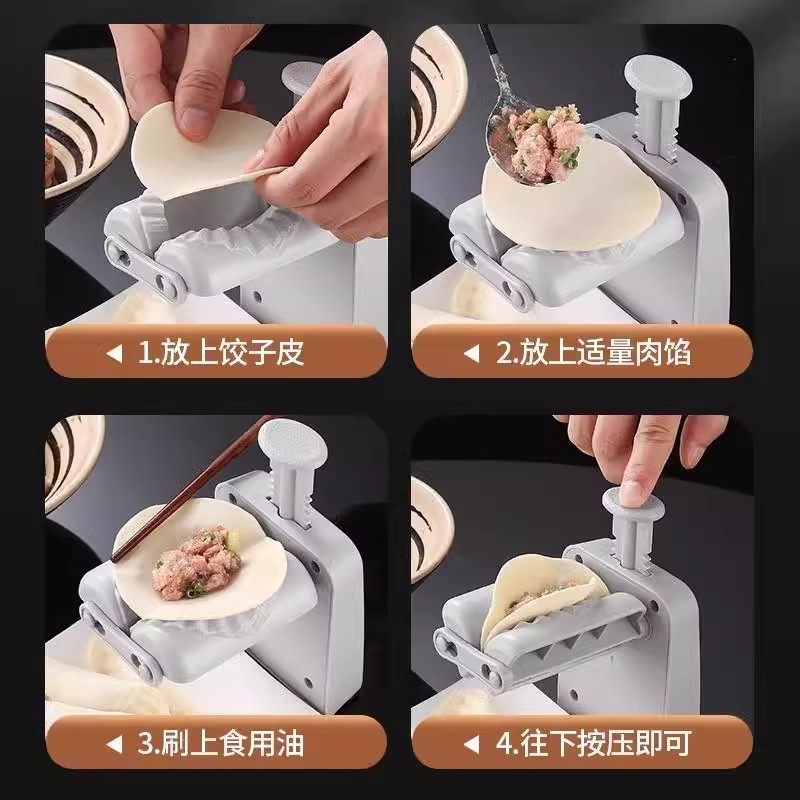 ◀ 1.放上饺子皮

◀ 2.放上适量肉馅

◀ 3.刷上食用油

◀ 4.往下按压即可