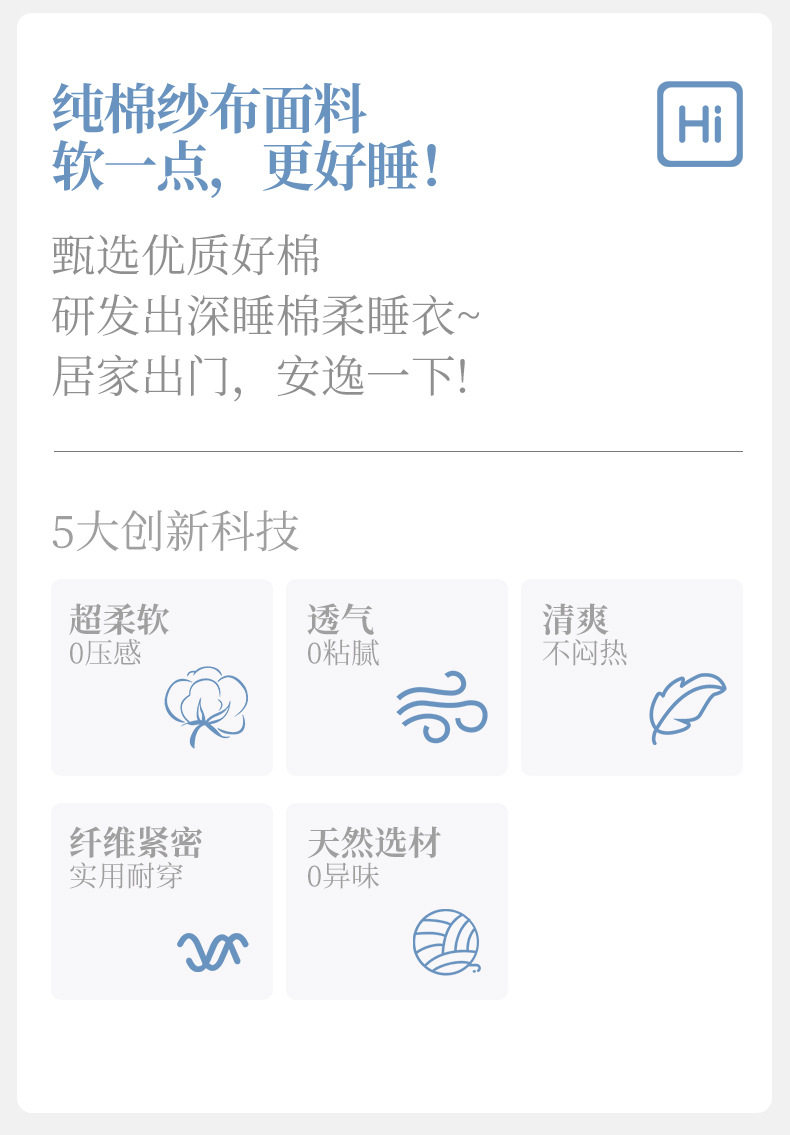 纯棉纱布面料
软一点，更好睡！

Hi

甄选优质好棉
研发出深睡棉柔睡衣~
居家出门，安逸一下!

5大创新科技

超柔软
0压感

透气
0粘腻

清爽
不闷热

纤维紧密
实用耐穿

天然选材
0异味