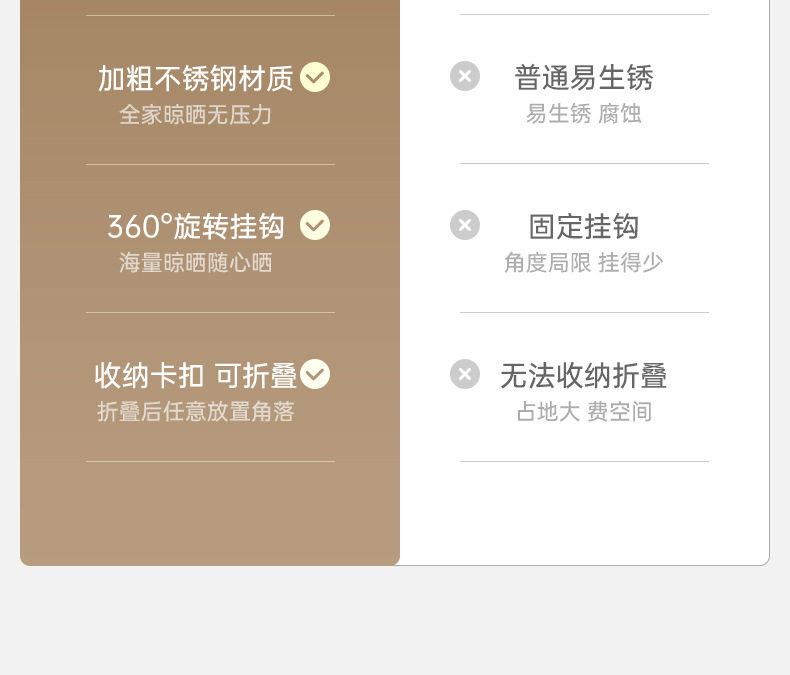 加粗不锈钢材质
全家晾晒无压力

360°旋转挂钩
海量晾晒随心晒

收纳卡扣 可折叠
折叠后任意放置角落

普通易生锈
易生锈 腐蚀

固定挂钩
角度局限 挂得少

无法收纳折叠
占地大 费空间