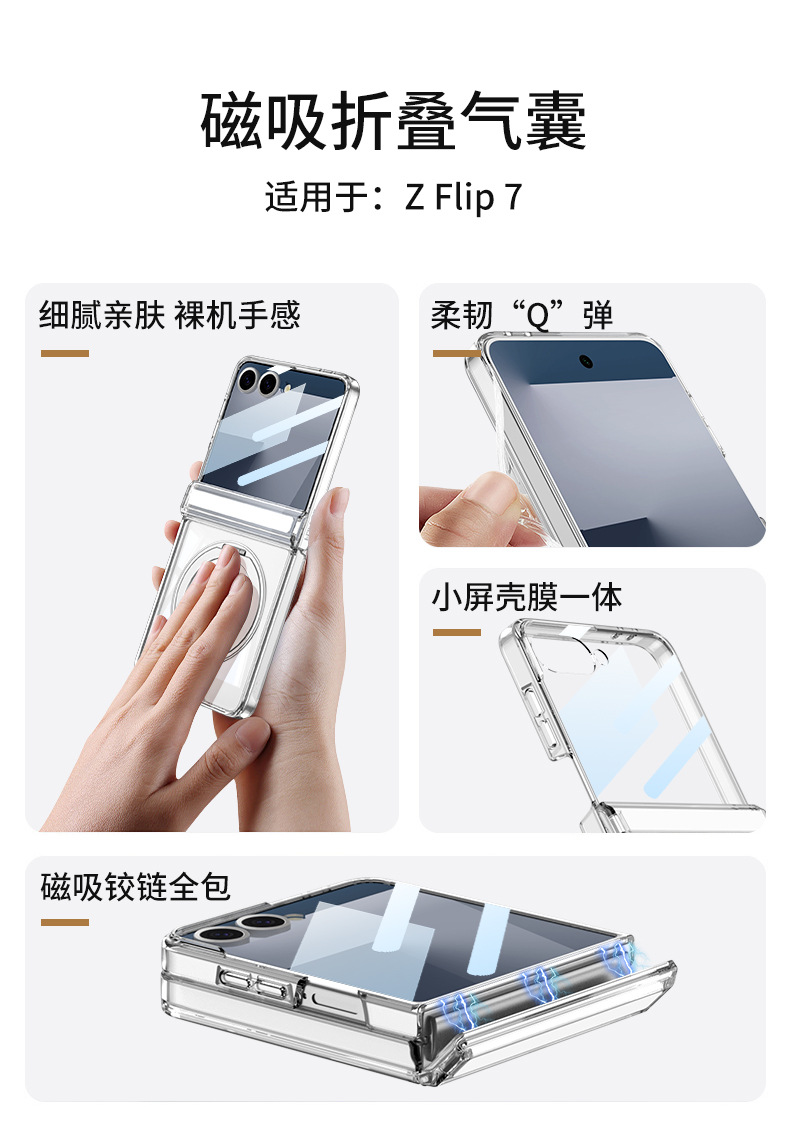 磁吸折叠气囊

适用于：Z Flip 7

细腻亲肤 裸机手感

柔韧“Q”弹

小屏壳膜一体

磁吸铰链全包