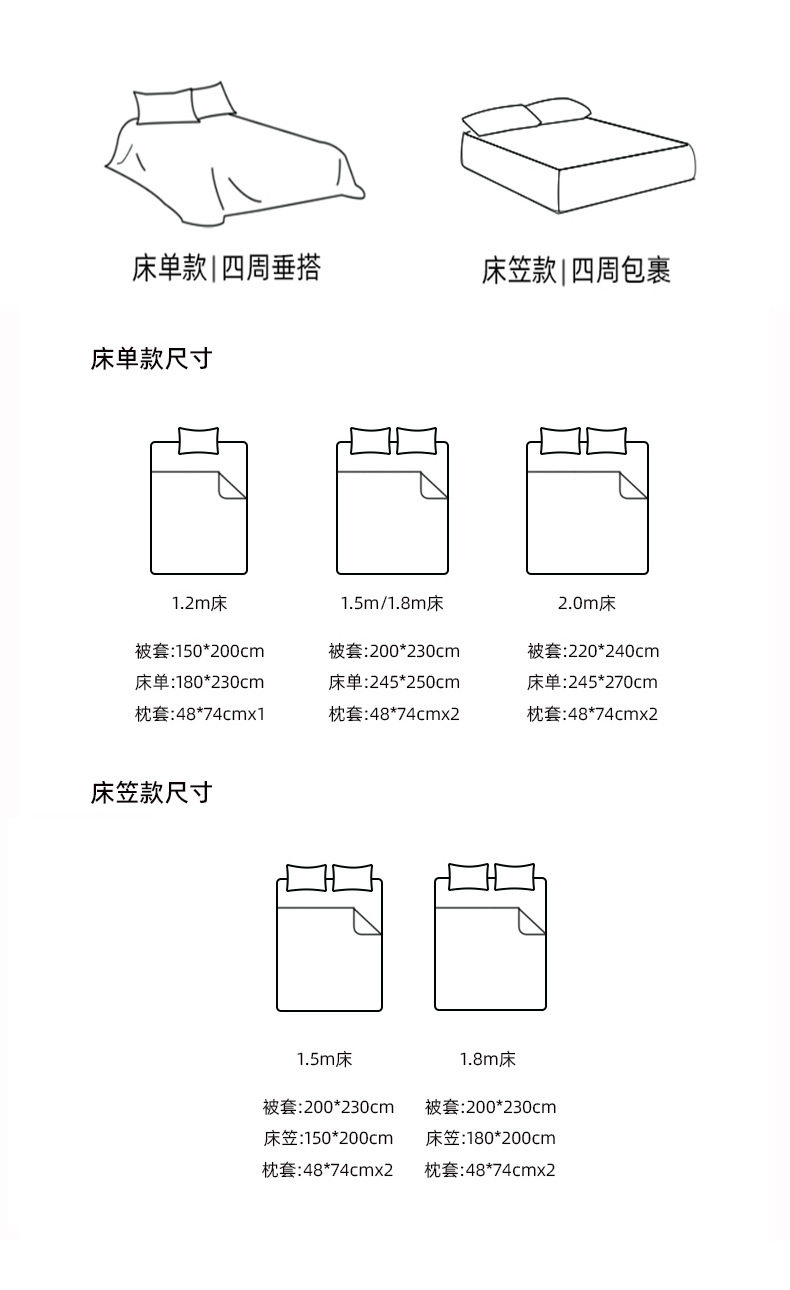 床单款|四周垂搭

床笠款|四周包裹

床单款尺寸

1.2m床

被套:150*200cm
床单:180*230cm
枕套:48*74cmx1

1.5m/1.8m床

被套:200*230cm
床单:245*250cm
枕套:48*74cmx2

2.0m床

被套:220*240cm
床单:245*270cm
枕套:48*74cmx2

床笠款尺寸

1.5m床

被套:200*230cm
床笠:150*200cm
枕套:48*74cmx2

1.8m床

被套:200*230cm
床笠:180*200cm
枕套:48*74cmx2