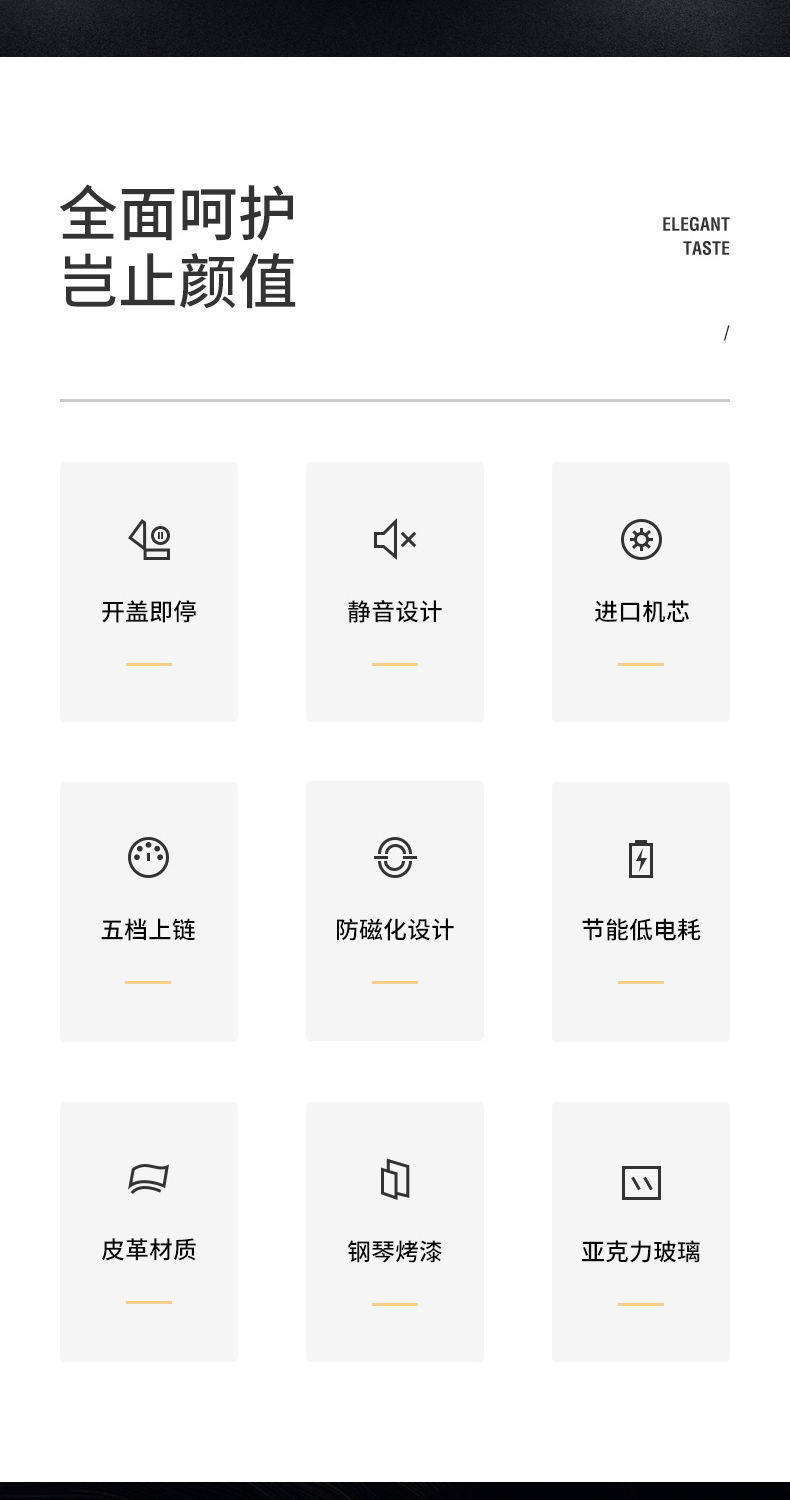 全面呵护
岂止颜值

ELEGANT
TASTE

/

开盖即停

静音设计

进口机芯

五档上链

防磁化设计

节能低电耗

皮革材质

钢琴烤漆

亚克力玻璃