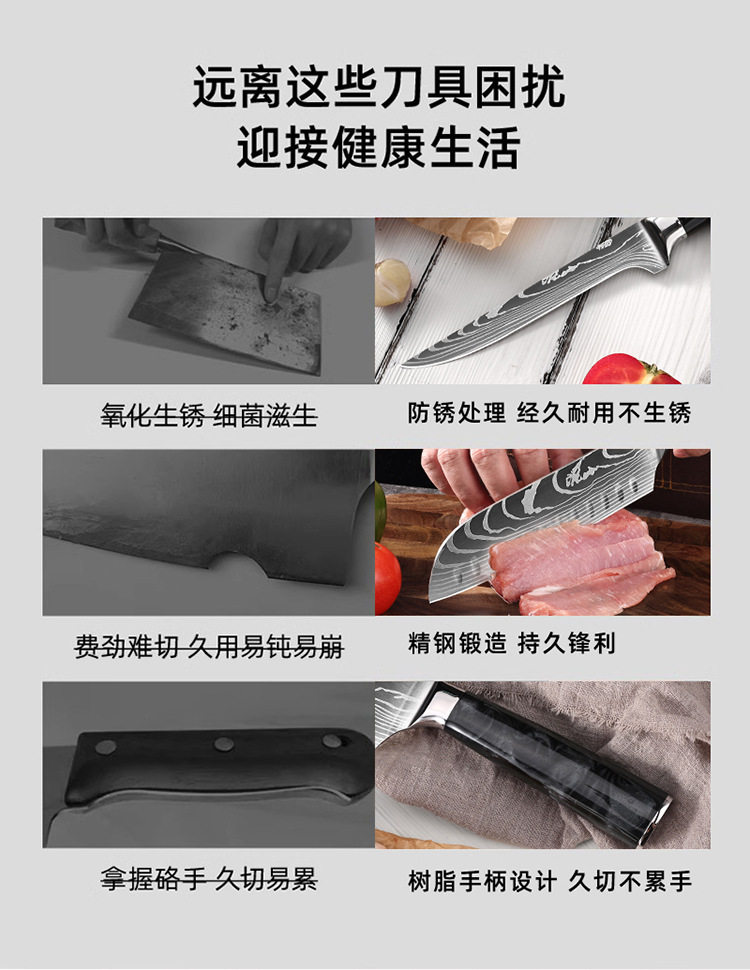 远离这些刀具困扰
迎接健康生活

氧化生锈 细菌滋生

防锈处理 经久耐用不生锈

费劲难切 久用易钝易崩

精钢锻造 持久锋利

拿握硌手 久切易累

树脂手柄设计 久切不累手