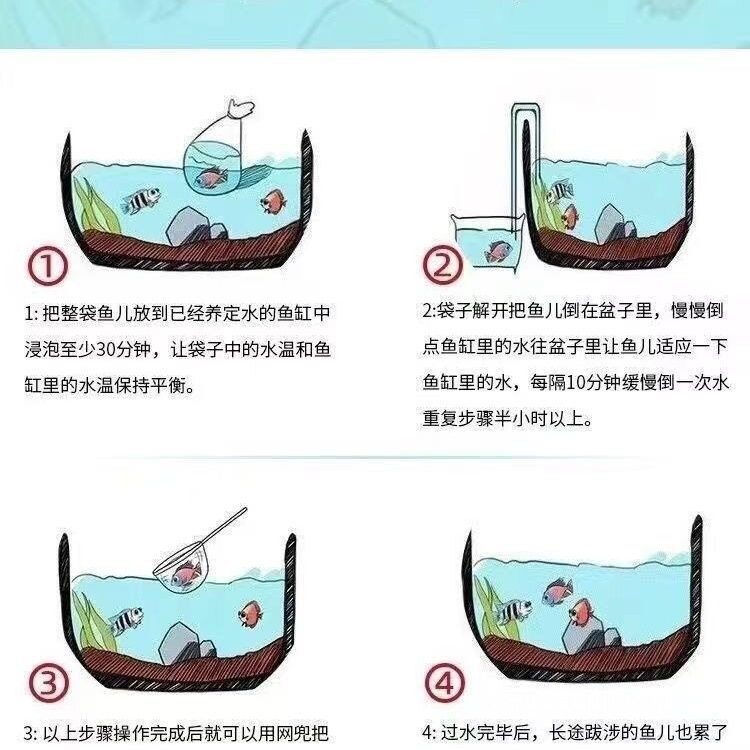 ①

1: 把整袋鱼儿放到已经养定水的鱼缸中浸泡至少30分钟，让袋子中的水温和鱼缸里的水温保持平衡。

②

2:袋子解开把鱼儿倒在盆子里，慢慢倒点鱼缸里的水往盆子里让鱼儿适应一下鱼缸里的水，每隔10分钟缓慢倒一次水重复步骤半小时以上。

③

3: 以上步骤操作完成后就可以用网兜把

④

4: 过水完毕后，长途跋涉的鱼儿也累了