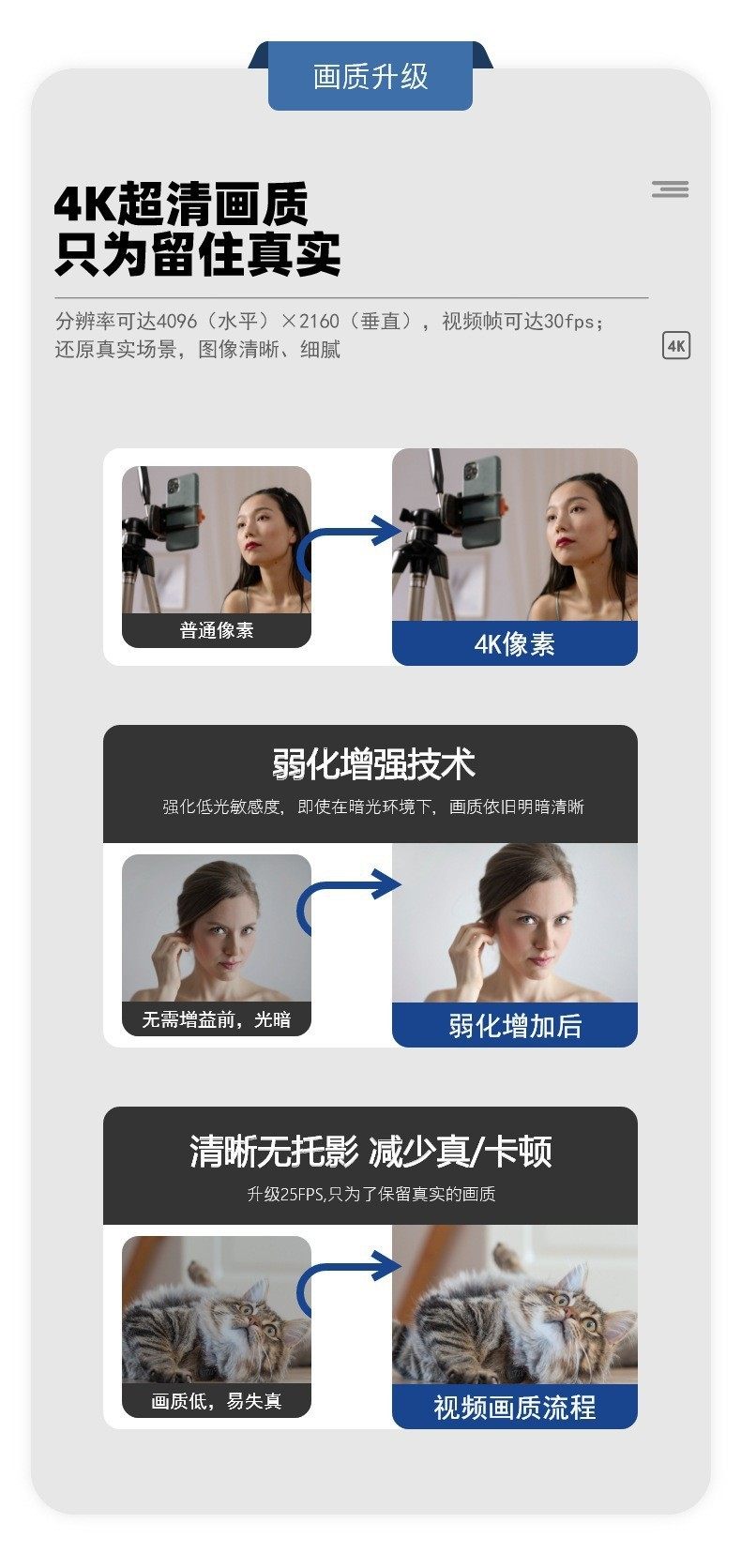 画质升级

4K超清画质
只为留住真实

分辨率可达4096（水平）×2160（垂直），视频帧可达30fps；还原真实场景，图像清晰、细腻

4K

普通像素

4K像素

弱化增强技术

强化低光敏感度，即使在暗光环境下，画质依旧明暗清晰

无需增益前，光暗

弱化增加后

清晰无托影 减少真/卡顿

升级25FPS,只为了保留真实的画质

画质低，易失真

视频画质流程