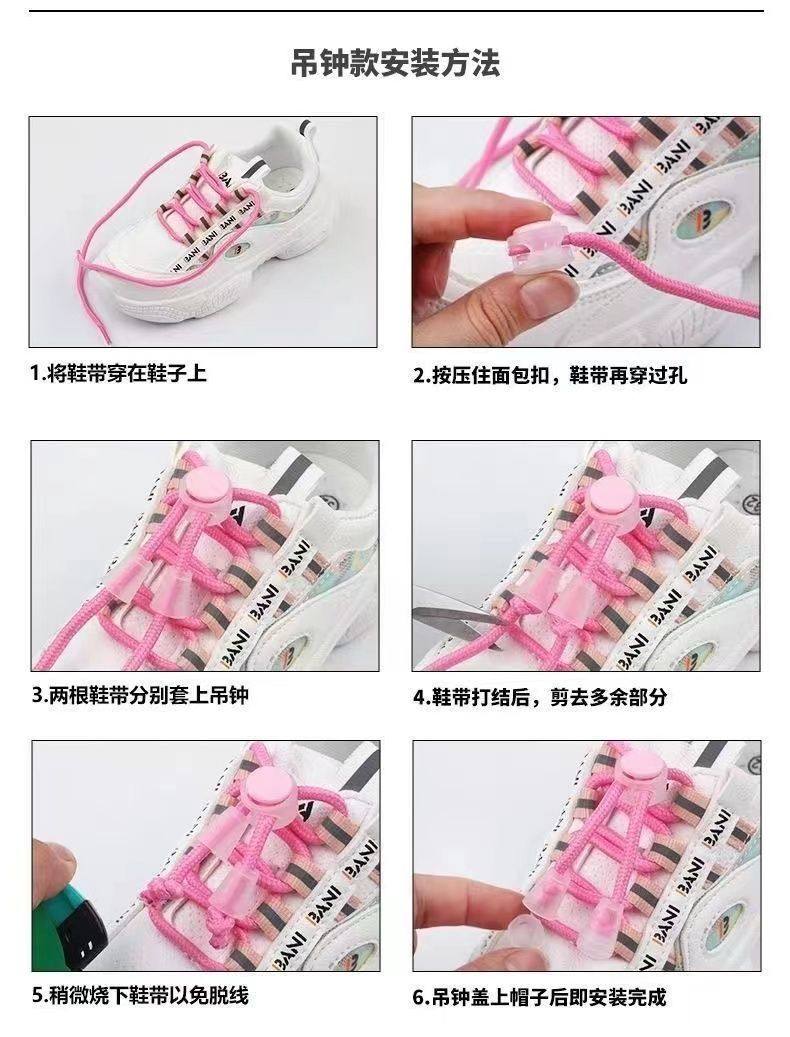 吊钟款安装方法

1.将鞋带穿在鞋子上

2.按压住面包扣，鞋带再穿过孔

3.两根鞋带分别套上吊钟

4.鞋带打结后，剪去多余部分

5.稍微烧下鞋带以免脱线

6.吊钟盖上帽子后即安装完成