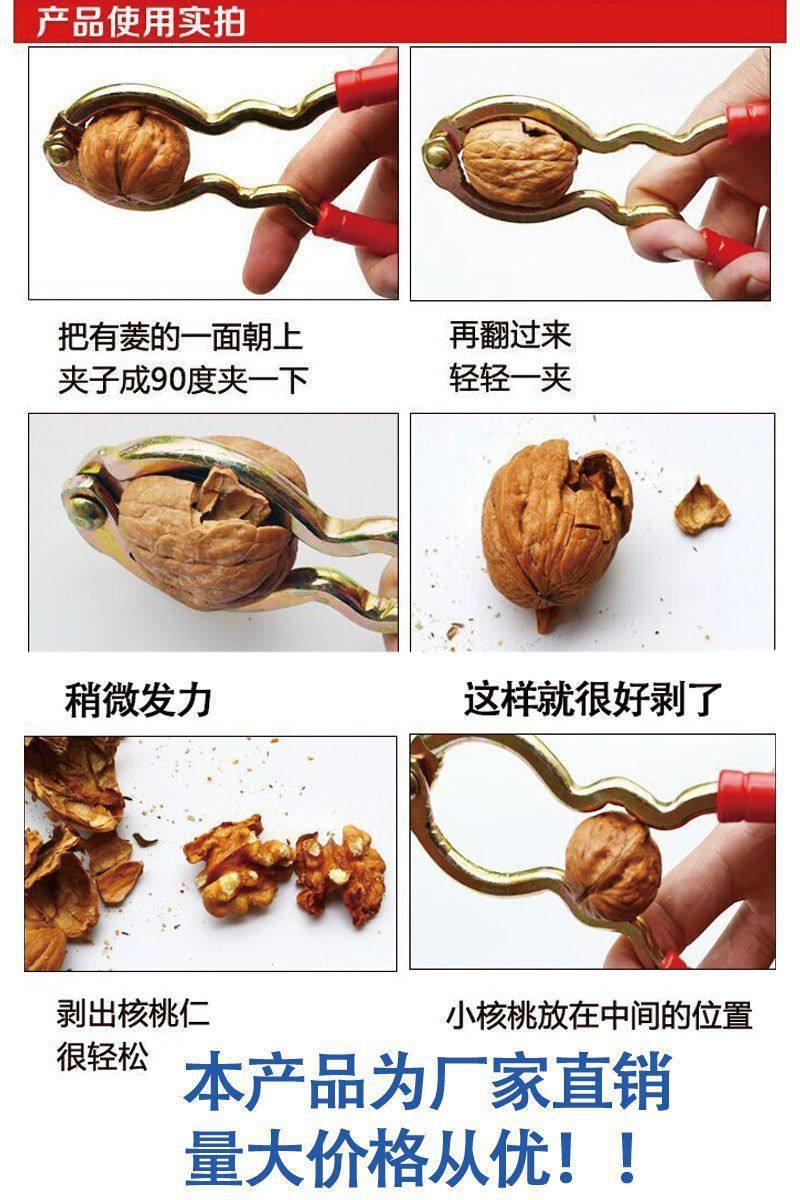 产品使用实拍

把有菱的一面朝上
夹子成90度夹一下

再翻过来
轻轻一夹

稍微发力

这样就很好剥了

剥出核桃仁
很轻松

小核桃放在中间的位置

本产品为厂家直销
量大价格从优！！