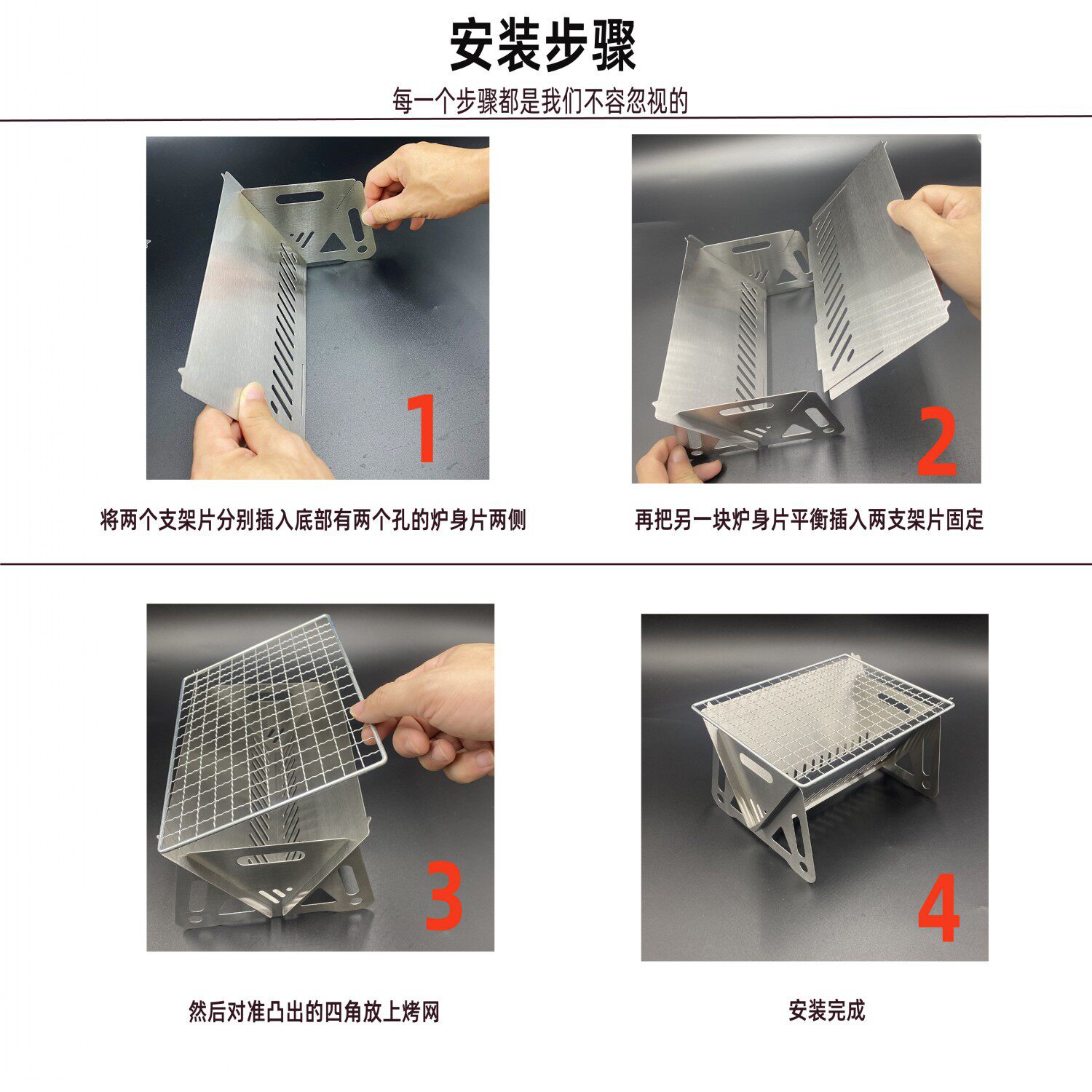 安装步骤

每一个步骤都是我们不容忽视的

1

将两个支架片分别插入底部有两个孔的炉身片两侧

2

再把另一块炉身片平衡插入两支架片固定

3

然后对准凸出的四角放上烤网

4

安装完成