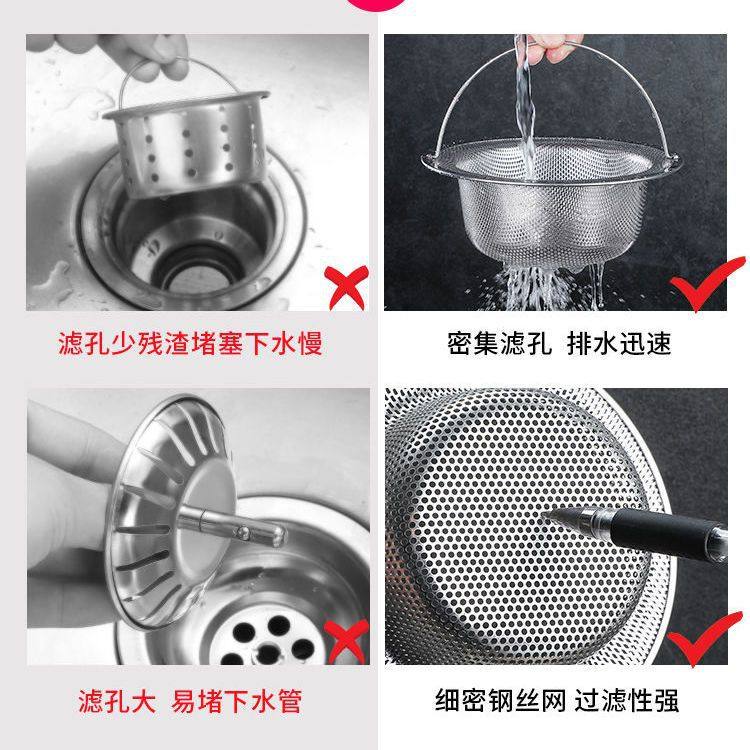 滤孔少残渣堵塞下水慢

密集滤孔 排水迅速

滤孔大 易堵下水管

细密钢丝网 过滤性强