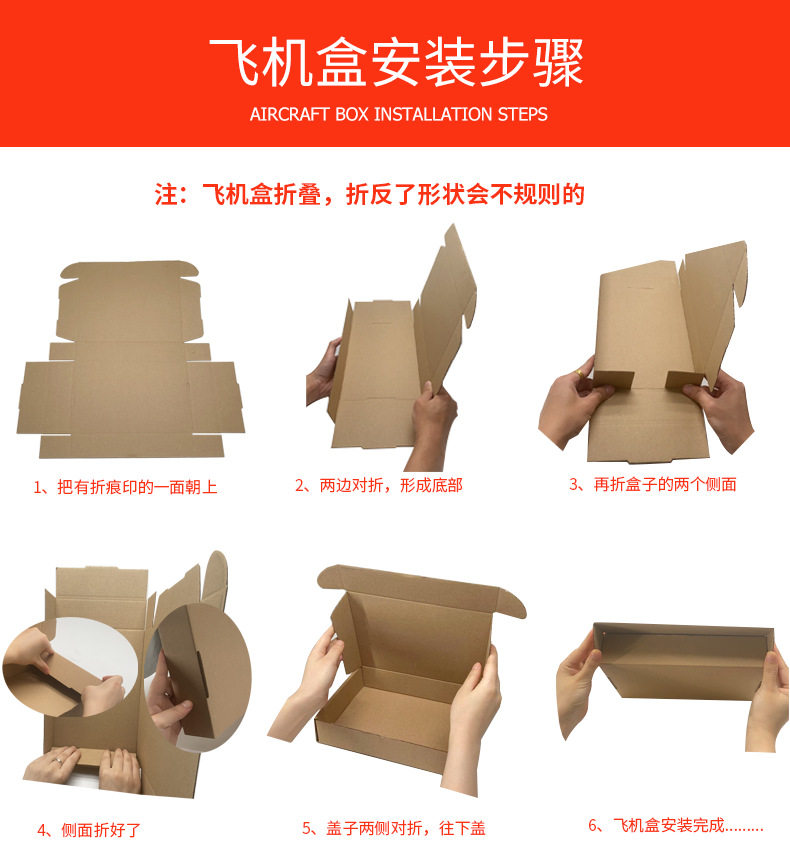 飞机盒安装步骤

AIRCRAFT BOX INSTALLATION STEPS

注：飞机盒折叠，折反了形状会不规则的

1、把有折痕印的一面朝上

2、两边对折，形成底部

3、再折盒子的两个侧面

4、侧面折好了

5、盖子两侧对折，往下盖

6、飞机盒安装完成………