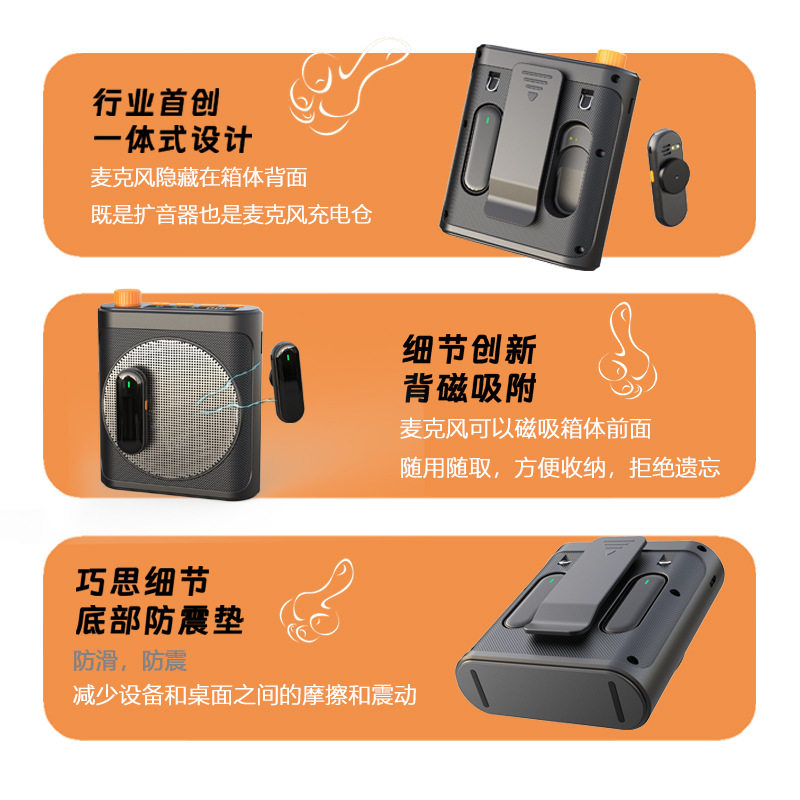 行业首创
一体式设计
麦克风隐藏在箱体背面
既是扩音器也是麦克风充电仓

细节创新
背磁吸附
麦克风可以磁吸箱体前面
随用随取，方便收纳，拒绝遗忘

巧思细节
底部防震垫
防滑，防震
减少设备和桌面之间的摩擦和震动