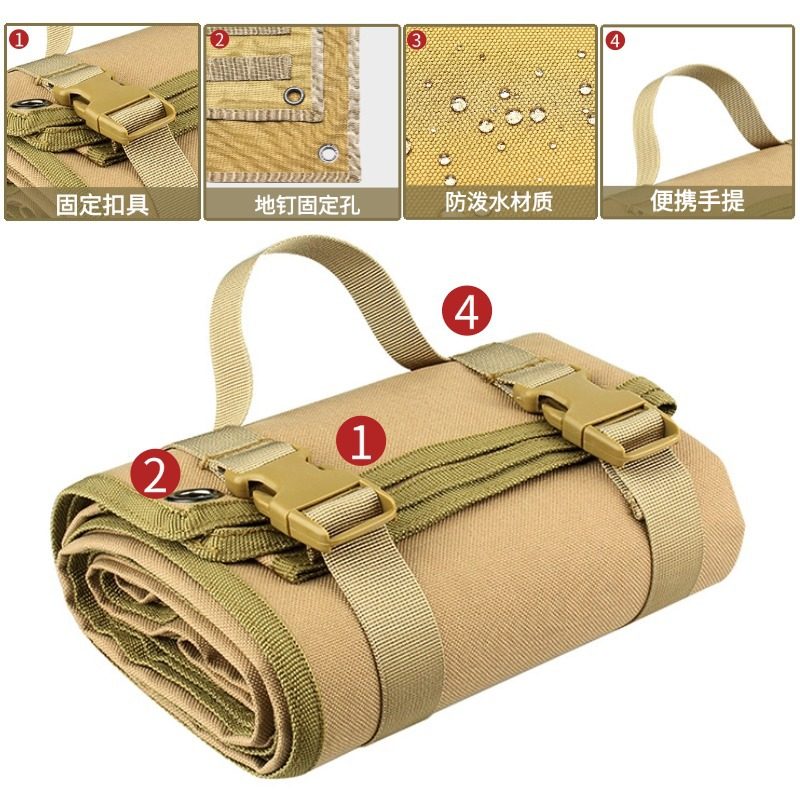 1
固定扣具

2
地钉固定孔

3
防泼水材质

4
便携手提

4
1
2