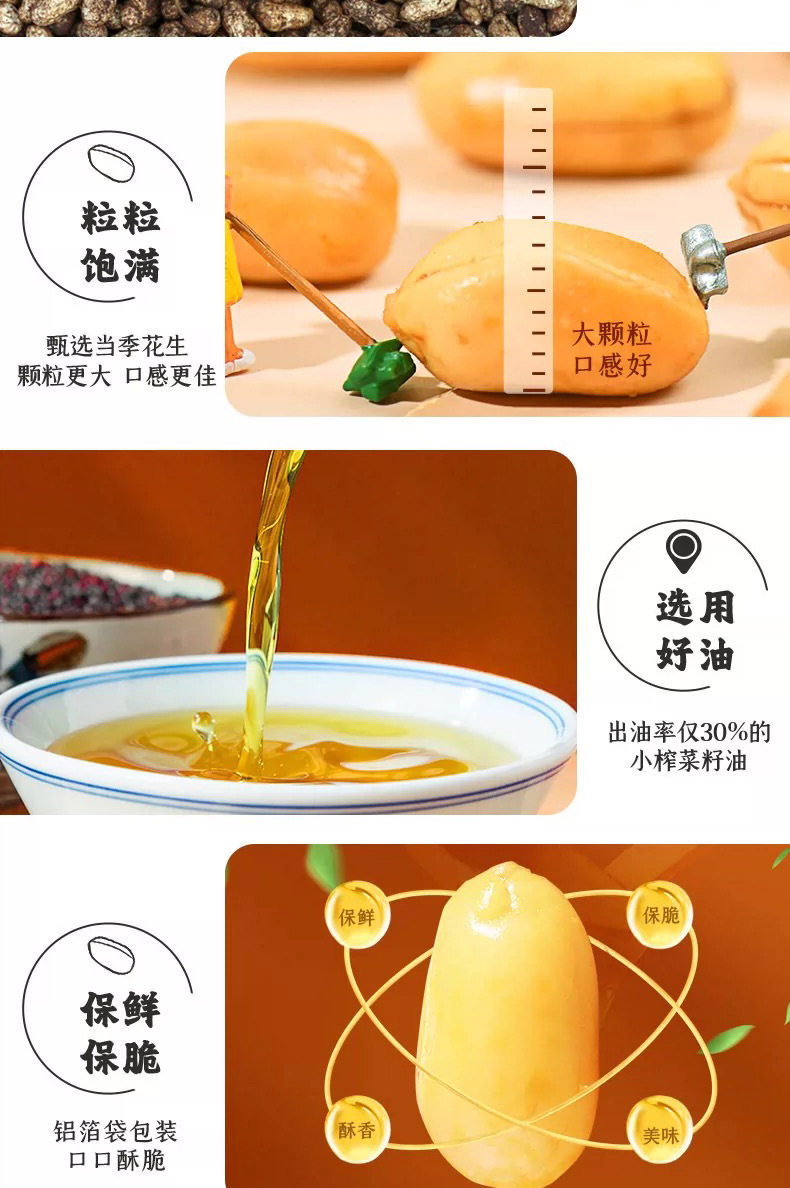 粒粒
饱满

甄选当季花生
颗粒更大 口感更佳

大颗粒
口感好

选用
好油

出油率仅30%的
小榨菜籽油

保鲜
保脆

铝箔袋包装
口口酥脆

保鲜
保脆
酥香
美味