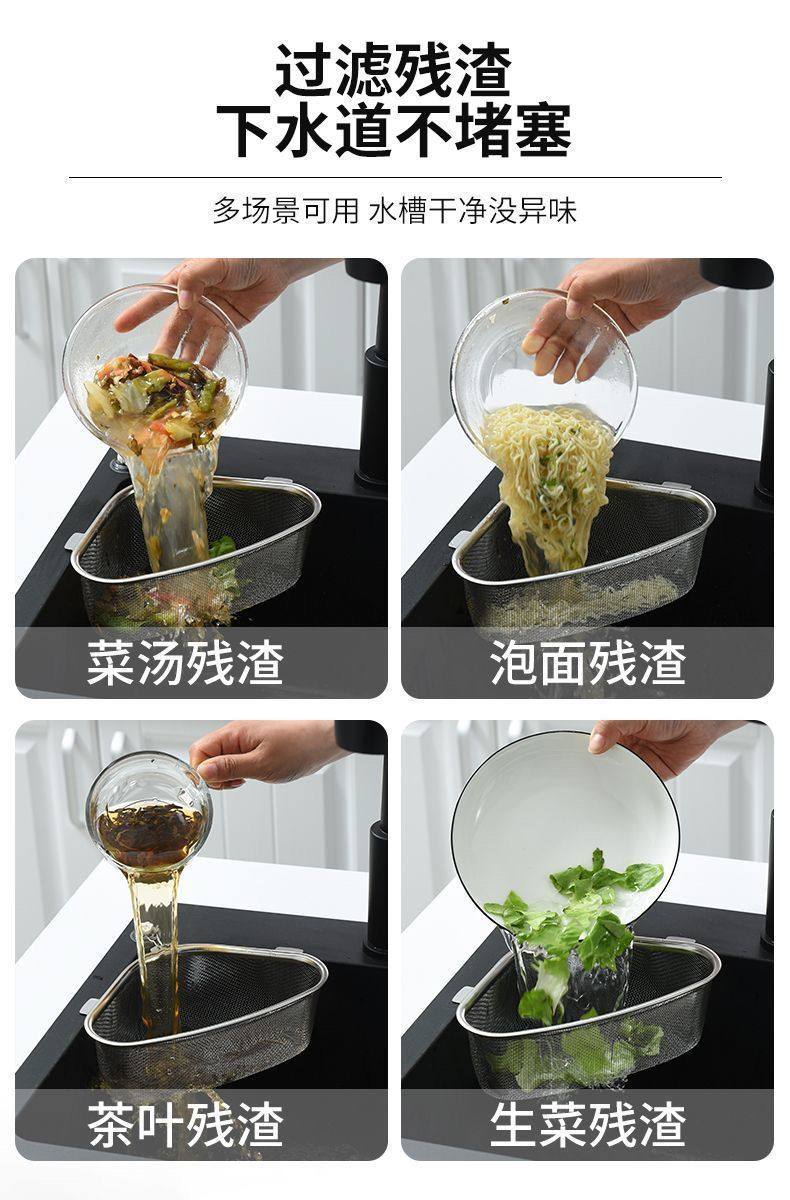 过滤残渣
下水道不堵塞

多场景可用 水槽干净没异味

菜汤残渣

泡面残渣

茶叶残渣

生菜残渣