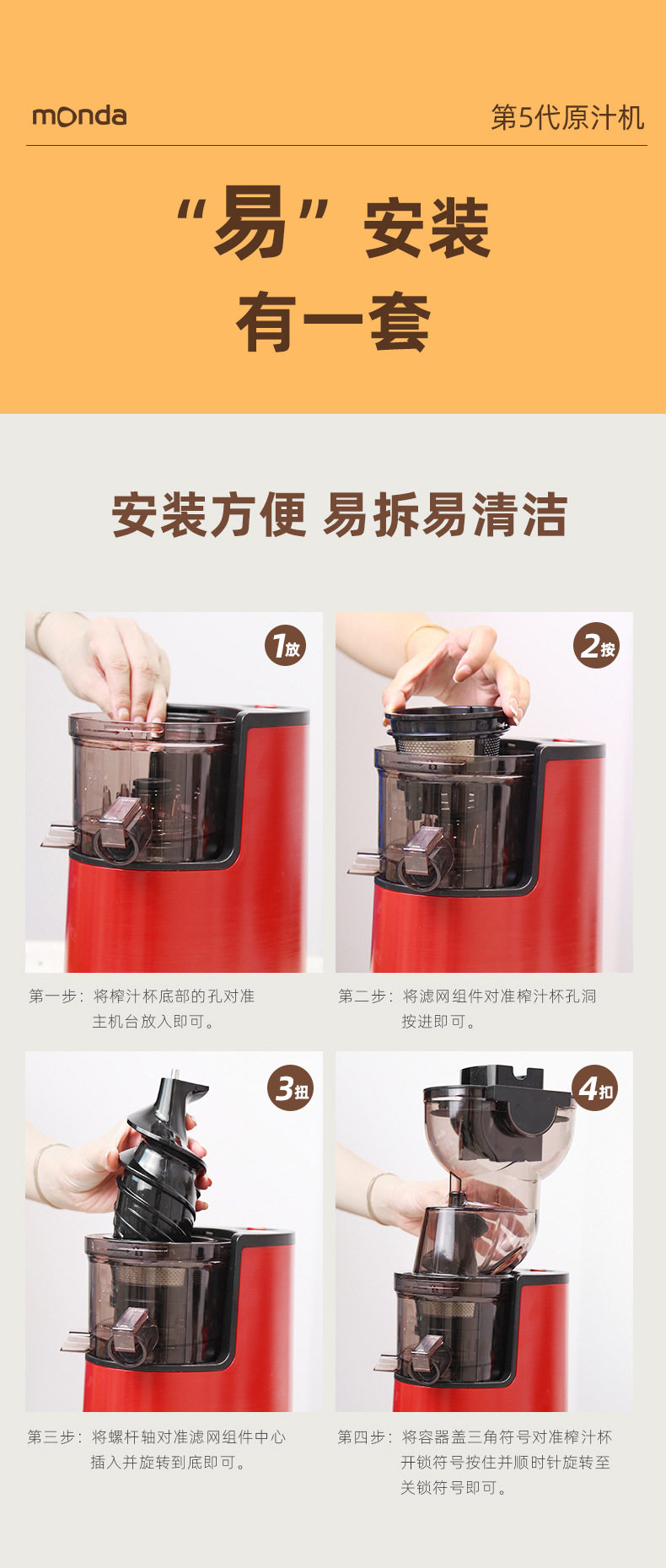 monda

第5代原汁机

“易”安装
有一套

安装方便 易拆易清洁

1放

2按

第一步：将榨汁杯底部的孔对准主机台放入即可。

第二步：将滤网组件对准榨汁杯孔洞按进即可。

3扭

4扣

第三步：将螺杆轴对准滤网组件中心插入并旋转到底即可。

第四步：将容器盖三角符号对准榨汁杯开锁符号按住并顺时针旋转至关锁符号即可。