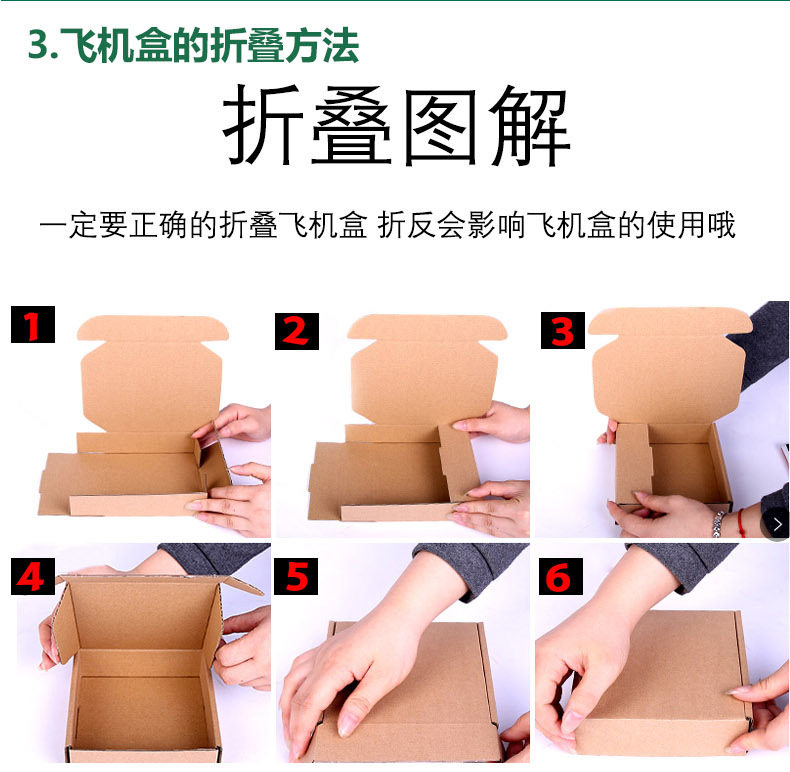 3.飞机盒的折叠方法

折叠图解

一定要正确的折叠飞机盒 折反会影响飞机盒的使用哦

1

2

3

4

5

6