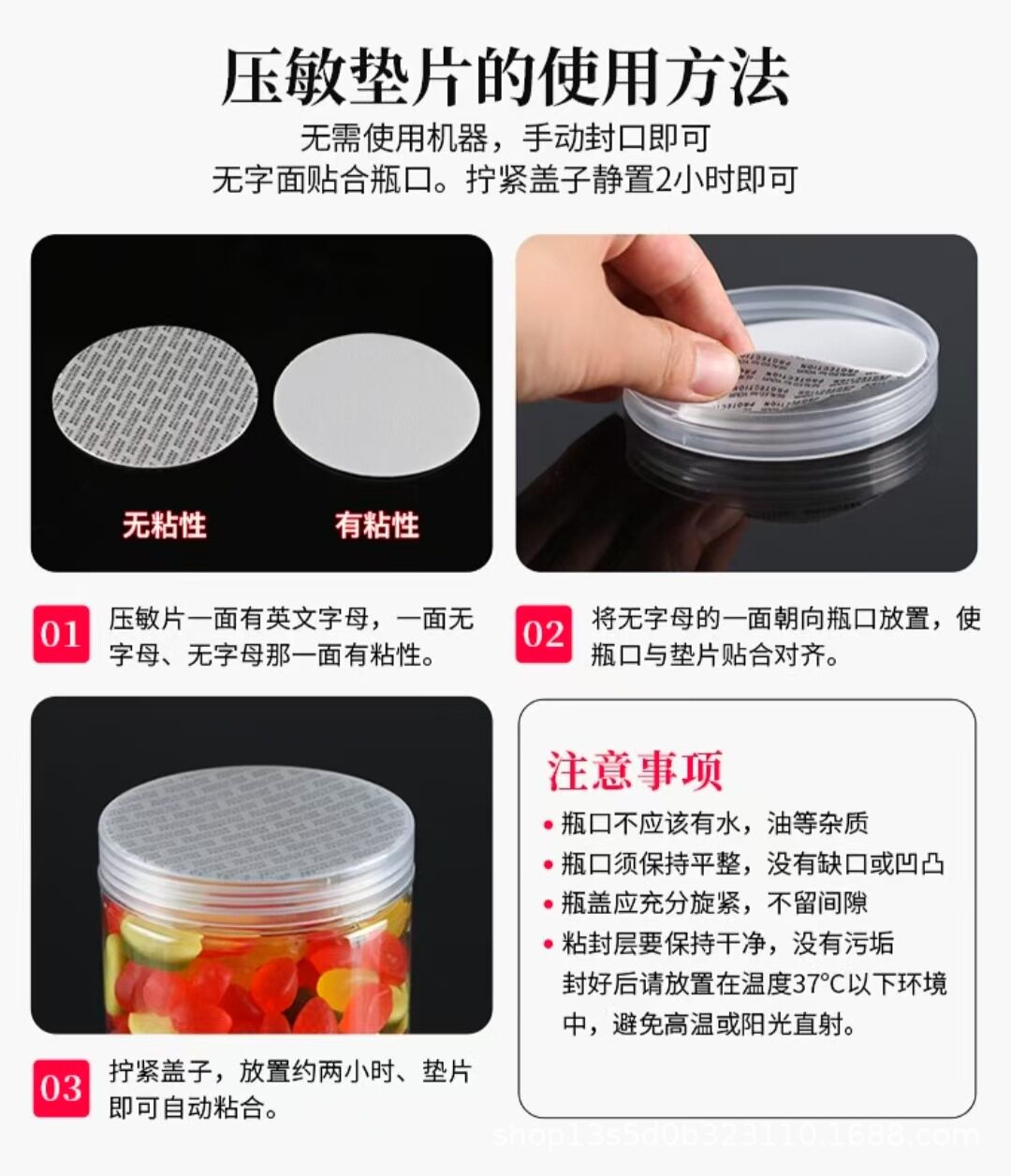 压敏垫片的使用方法

无需使用机器，手动封口即可
无字面贴合瓶口。拧紧盖子静置2小时即可

无粘性

有粘性

01 压敏片一面有英文字母，一面无字母、无字母那一面有粘性。

02 将无字母的一面朝向瓶口放置，使瓶口与垫片贴合对齐。

03 拧紧盖子，放置约两小时、垫片即可自动粘合。

注意事项

• 瓶口不应该有水，油等杂质
• 瓶口须保持平整，没有缺口或凹凸
• 瓶盖应充分旋紧，不留间隙
• 粘封层要保持干净，没有污垢
封好后请放置在温度37°C以下环境中，避免高温或阳光直射。

shop13s5d0b323110.1688.com