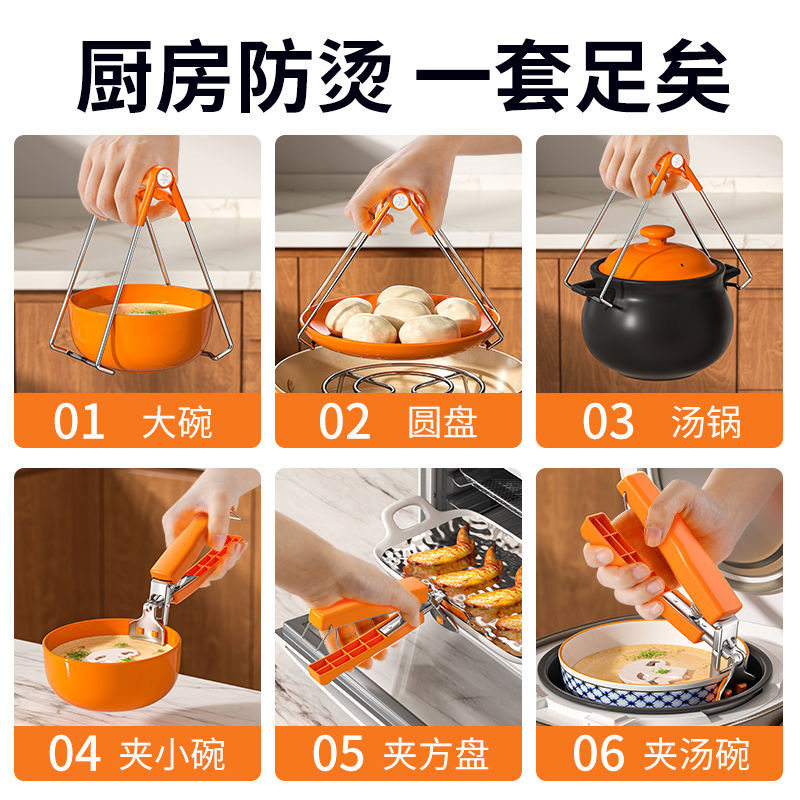 厨房防烫 一套足矣

01 大碗

02 圆盘

03 汤锅

04 夹小碗

05 夹方盘

06 夹汤碗