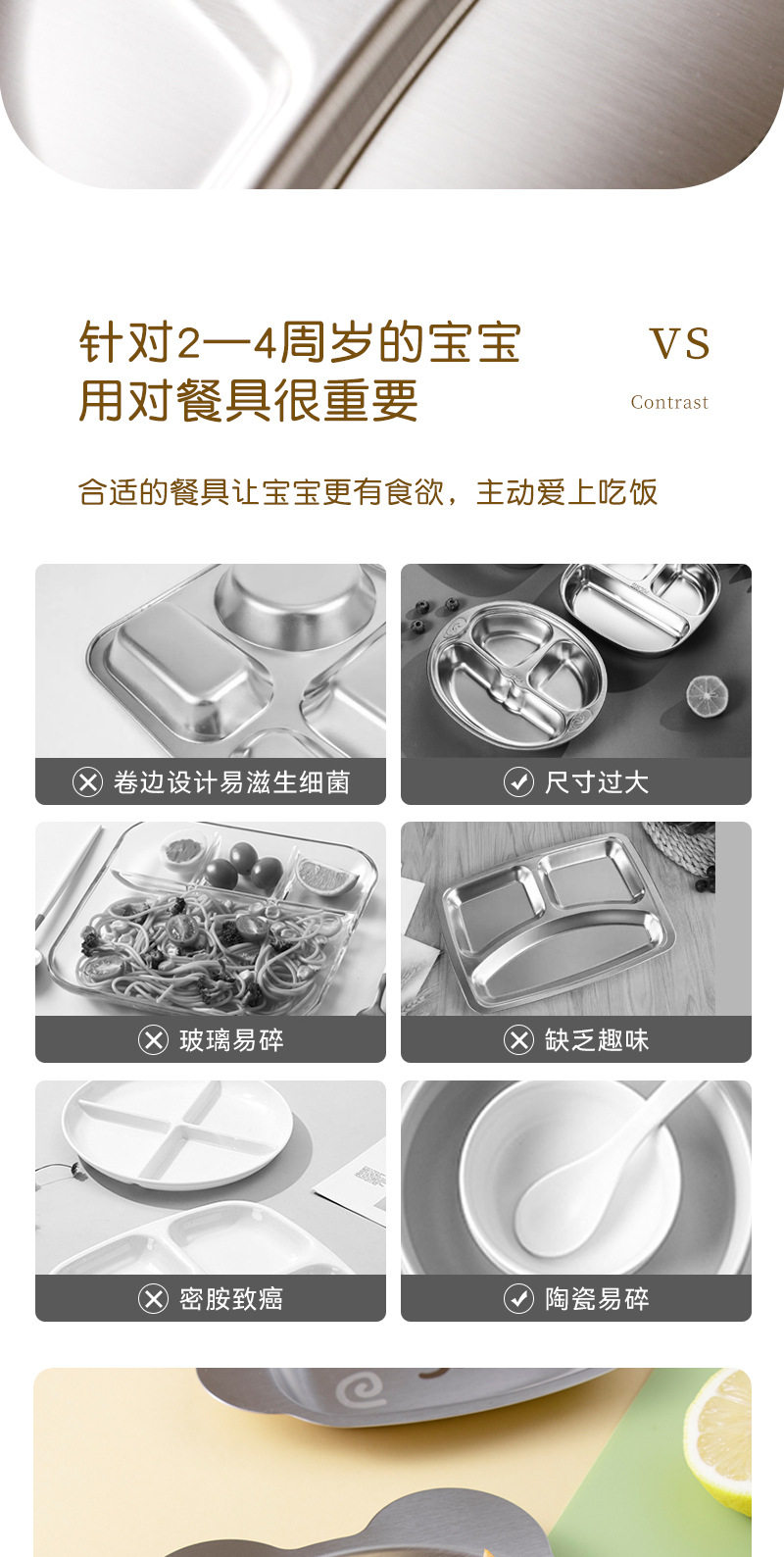 针对2—4周岁的宝宝
用对餐具很重要

VS
Contrast

合适的餐具让宝宝更有食欲，主动爱上吃饭

卷边设计易滋生细菌

尺寸过大

玻璃易碎

缺乏趣味

密胺致癌

陶瓷易碎