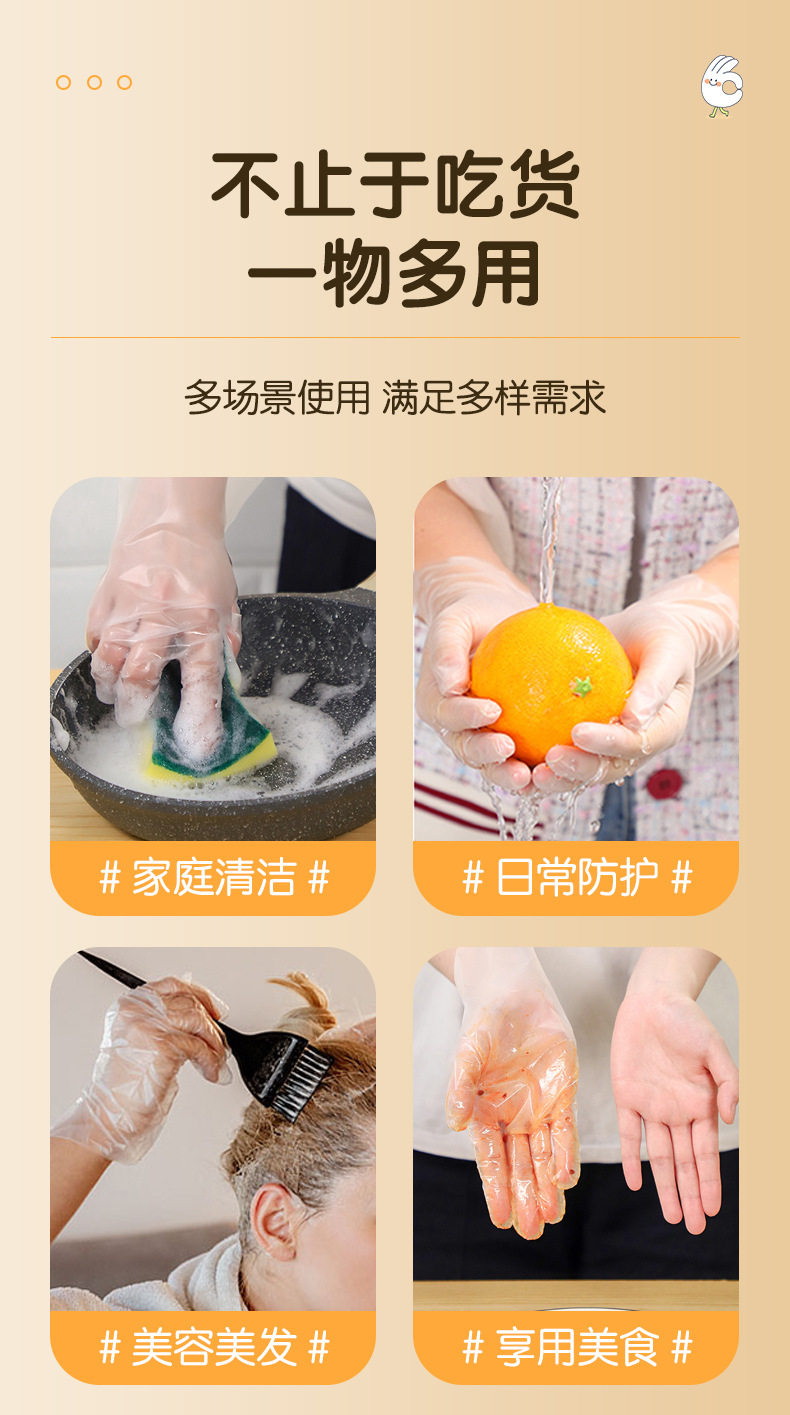 不止于吃货
一物多用

多场景使用 满足多样需求

# 家庭清洁 #

# 日常防护 #

# 美容美发 #

# 享用美食 #