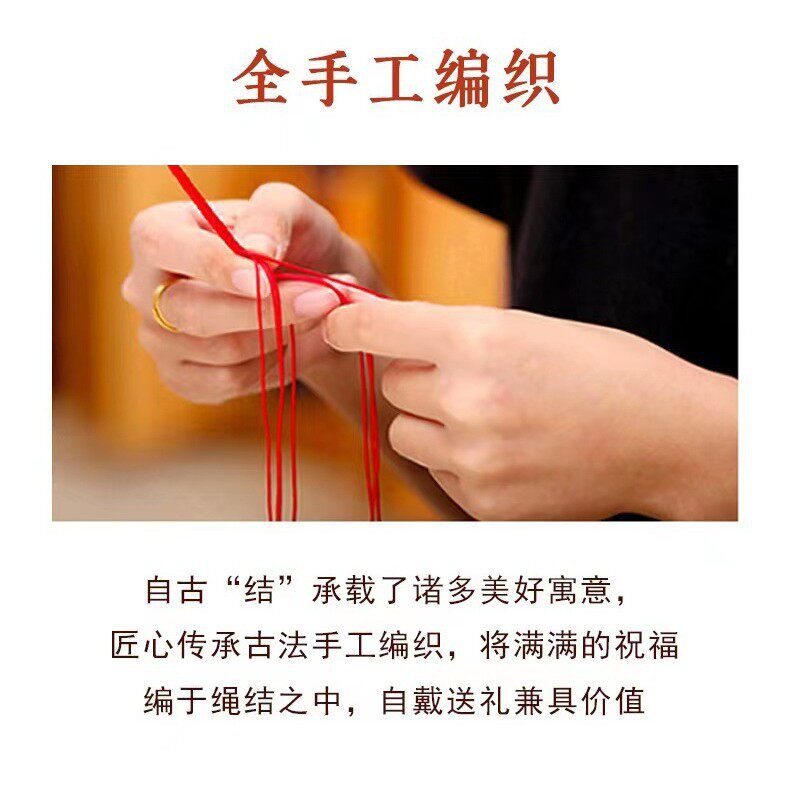 全手工编织

自古“结”承载了诸多美好寓意，
匠心传承古法手工编织，将满满的祝福
编于绳结之中，自戴送礼兼具价值