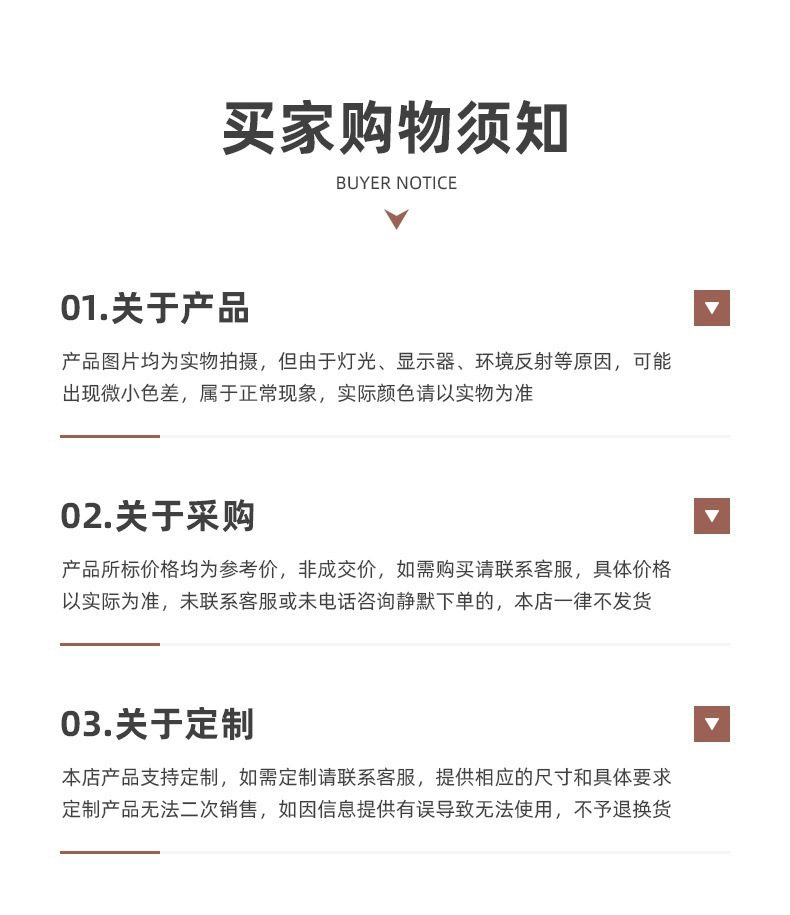 买家购物须知
BUYER NOTICE

01.关于产品

产品图片均为实物拍摄，但由于灯光、显示器、环境反射等原因，可能出现微小色差，属于正常现象，实际颜色请以实物为准

02.关于采购

产品所标价格均为参考价，非成交价，如需购买请联系客服，具体价格以实际为准，未联系客服或未电话咨询静默下单的，本店一律不发货

03.关于定制

本店产品支持定制，如需定制请联系客服，提供相应的尺寸和具体要求定制产品无法二次销售，如因信息提供有误导致无法使用，不予退换货