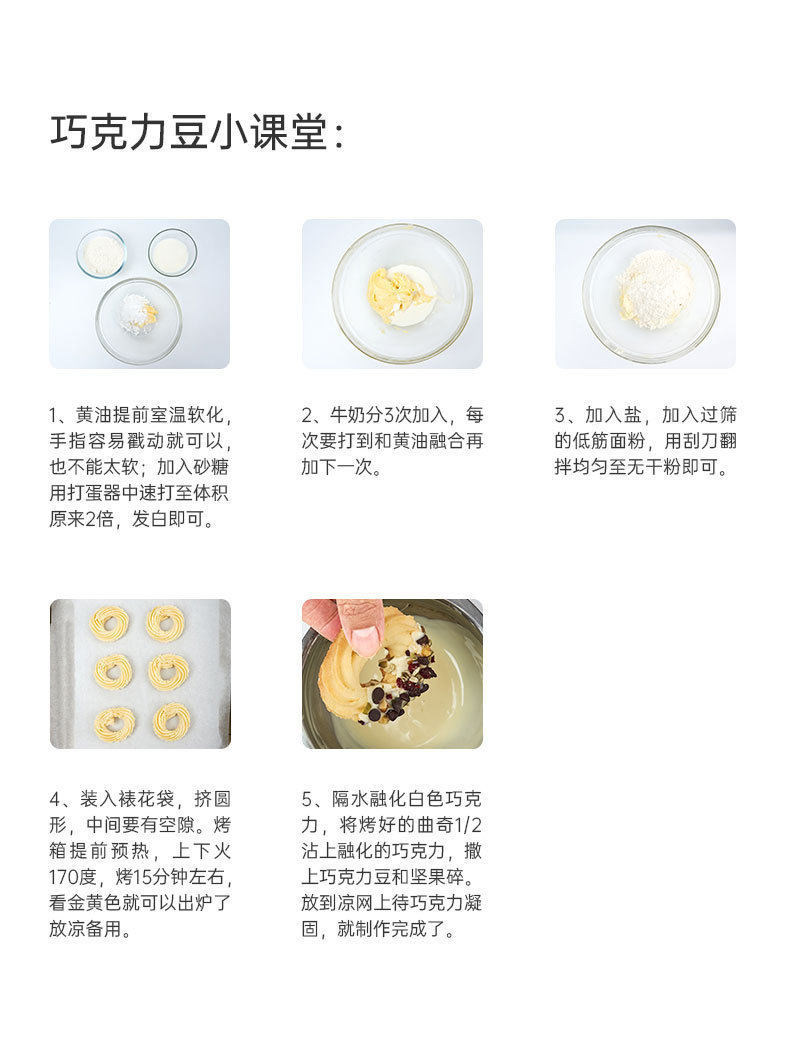 巧克力豆小课堂：

1、黄油提前室温软化，手指容易戳动就可以，也不能太软；加入砂糖用打蛋器中速打至体积原来2倍，发白即可。

2、牛奶分3次加入，每次要打到和黄油融合再加下一次。

3、加入盐，加入过筛的低筋面粉，用刮刀翻拌均匀至无干粉即可。

4、装入裱花袋，挤圆形，中间要有空隙。烤箱提前预热，上下火170度，烤15分钟左右，看金黄色就可以出炉了放凉备用。

5、隔水融化白色巧克力，将烤好的曲奇1/2沾上融化的巧克力，撒上巧克力豆和坚果碎。放到凉网上待巧克力凝固，就制作完成了。