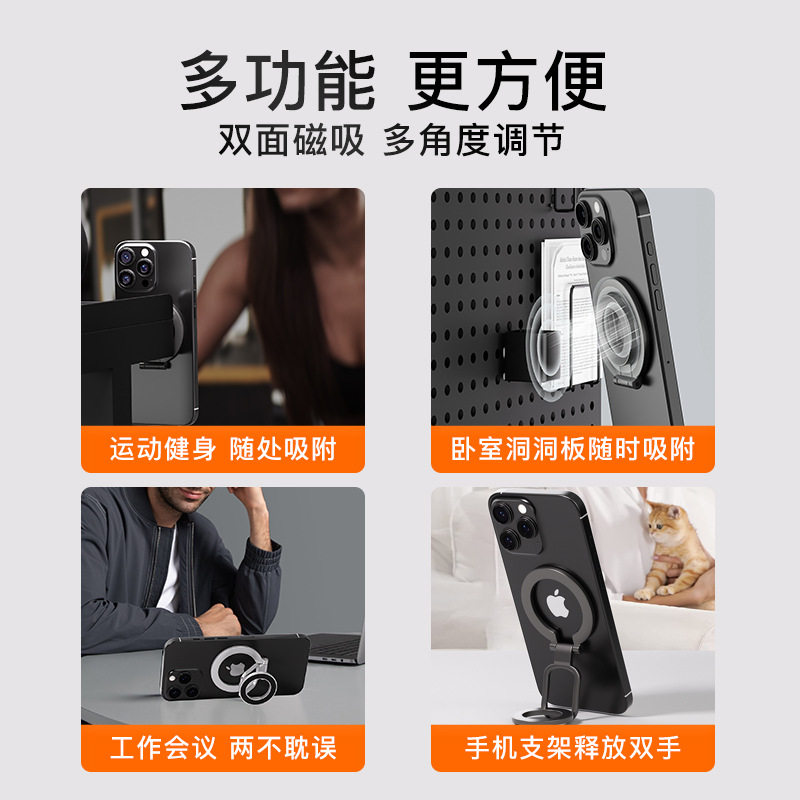 多功能 更方便
双面磁吸 多角度调节

运动健身 随处吸附

卧室洞洞板随时吸附

工作会议 两不耽误

手机支架释放双手