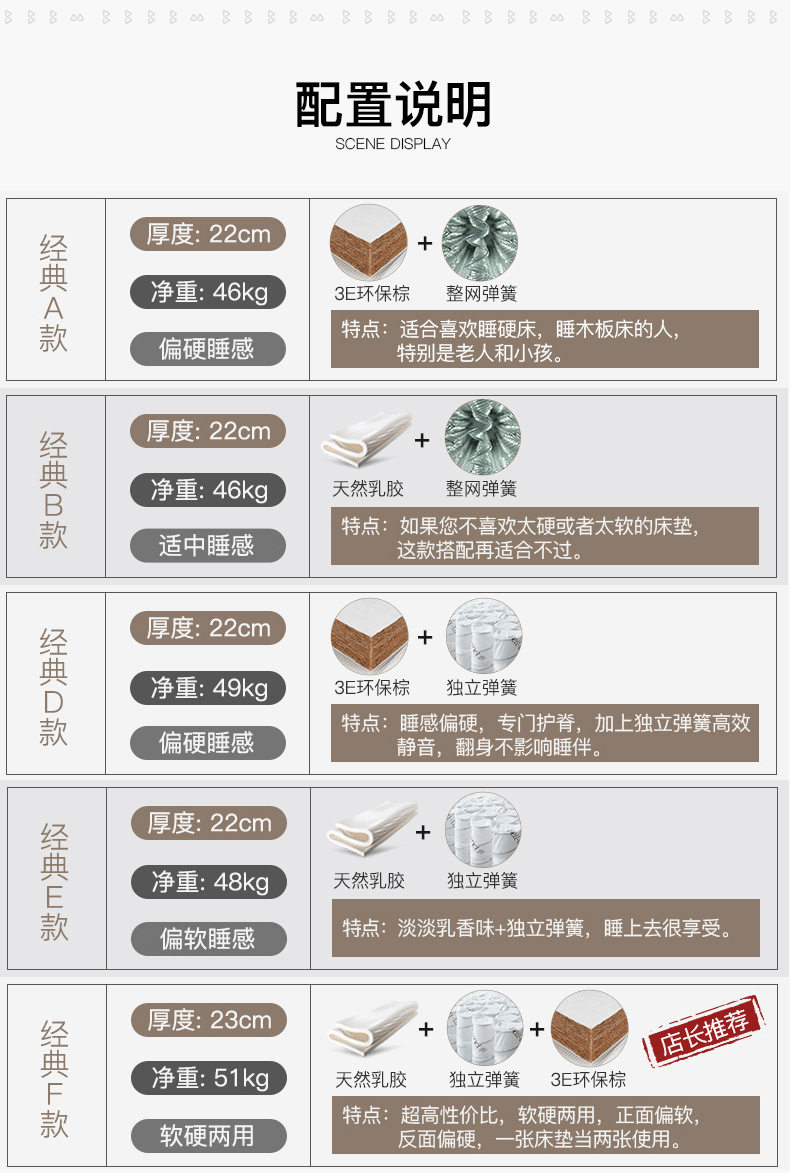 配置说明
SCENE DISPLAY

经典A款
厚度: 22cm
净重: 46kg
偏硬睡感
+
3E环保棕 整网弹簧
特点：适合喜欢睡硬床，睡木板床的人，特别是老人和小孩。

经典B款
厚度: 22cm
净重: 46kg
适中睡感
+
天然乳胶 整网弹簧
特点：如果您不喜欢太硬或者太软的床垫，这款搭配再适合不过。

经典D款
厚度: 22cm
净重: 49kg
偏硬睡感
+
3E环保棕 独立弹簧
特点：睡感偏硬，专门护脊，加上独立弹簧高效静音，翻身不影响睡伴。

经典E款
厚度: 22cm
净重: 48kg
偏软睡感
+
天然乳胶 独立弹簧
特点：淡淡乳香味+独立弹簧，睡上去很享受。

经典F款
厚度: 23cm
净重: 51kg
软硬两用
+ +
天然乳胶 独立弹簧 3E环保棕
店长推荐
特点：超高性价比，软硬两用，正面偏软，反面偏硬，一张床垫当两张使用。