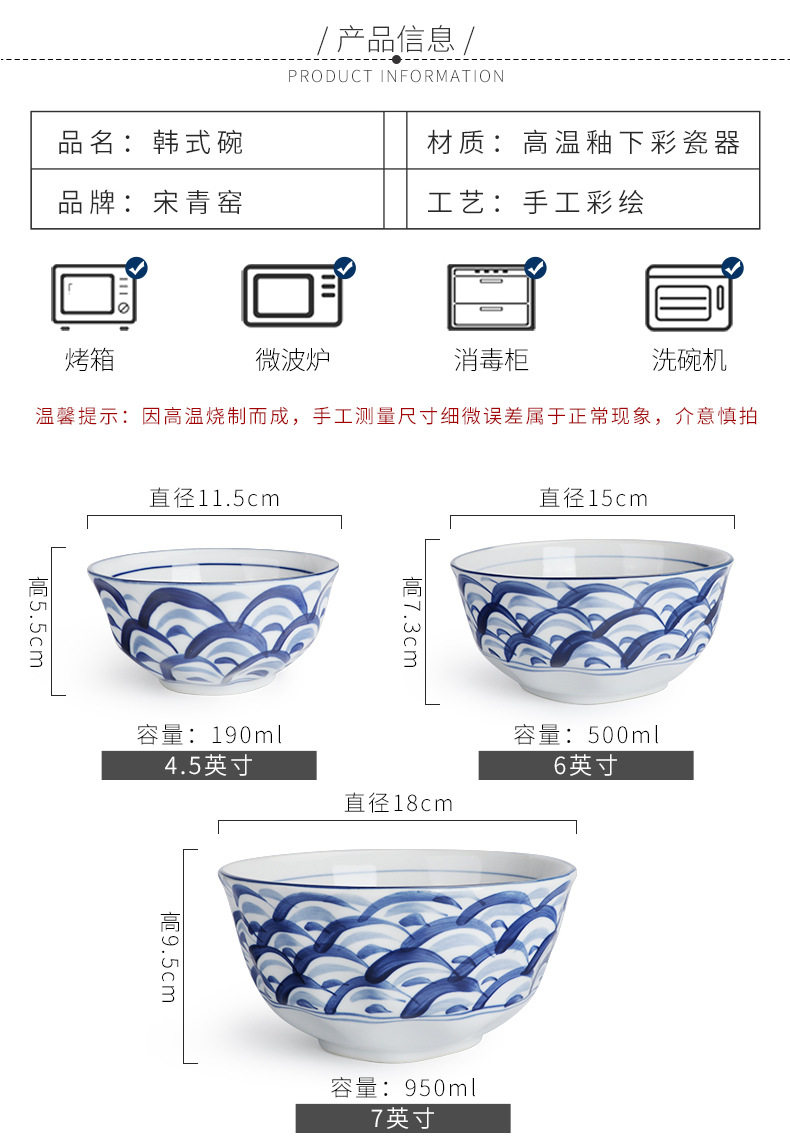 / 产品信息 /
PRODUCT INFORMATION

| 品名：韩式碗 | 材质：高温釉下彩瓷器 |
|---|---|
| 品牌：宋青窑 | 工艺：手工彩绘 |

烤箱
微波炉
消毒柜
洗碗机

温馨提示：因高温烧制而成，手工测量尺寸细微误差属于正常现象，介意慎拍

直径11.5cm
高5.5cm
容量：190ml
4.5英寸

直径15cm
高7.3cm
容量：500ml
6英寸

直径18cm
高9.5cm
容量：950ml
7英寸