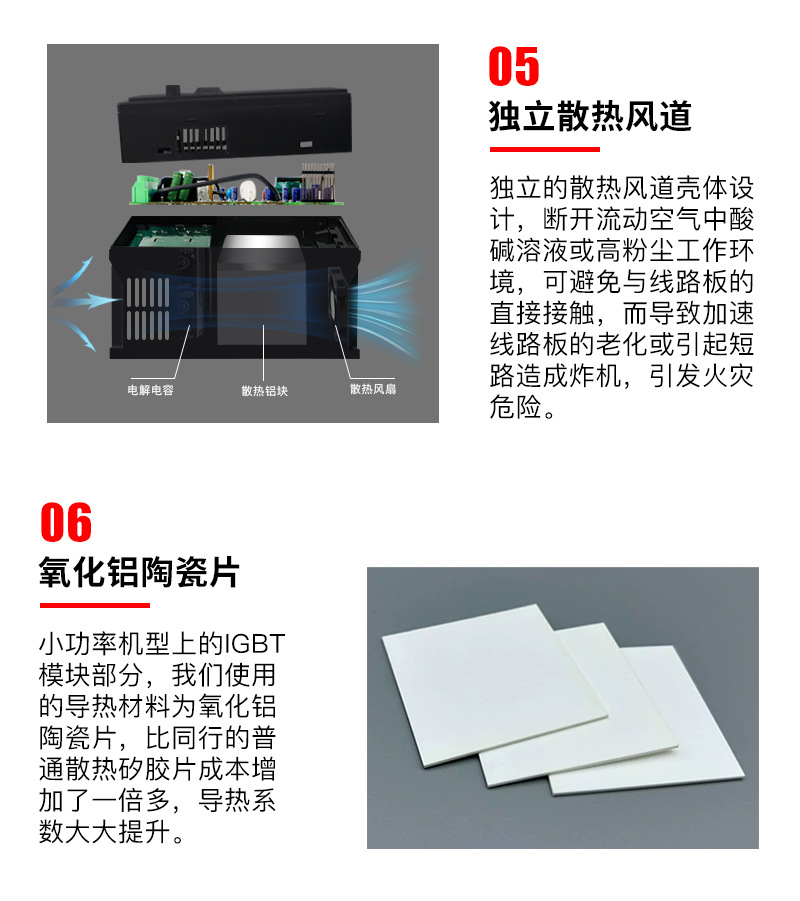 电解电容

散热铝块

散热风扇

05

独立散热风道

独立的散热风道壳体设计，断开流动空气中酸碱溶液或高粉尘工作环境，可避免与线路板的直接接触，而导致加速线路板的老化或引起短路造成炸机，引发火灾危险。

06

氧化铝陶瓷片

小功率机型上的IGBT模块部分，我们使用的导热材料为氧化铝陶瓷片，比同行的普通散热矽胶片成本增加了一倍多，导热系数大大提升。