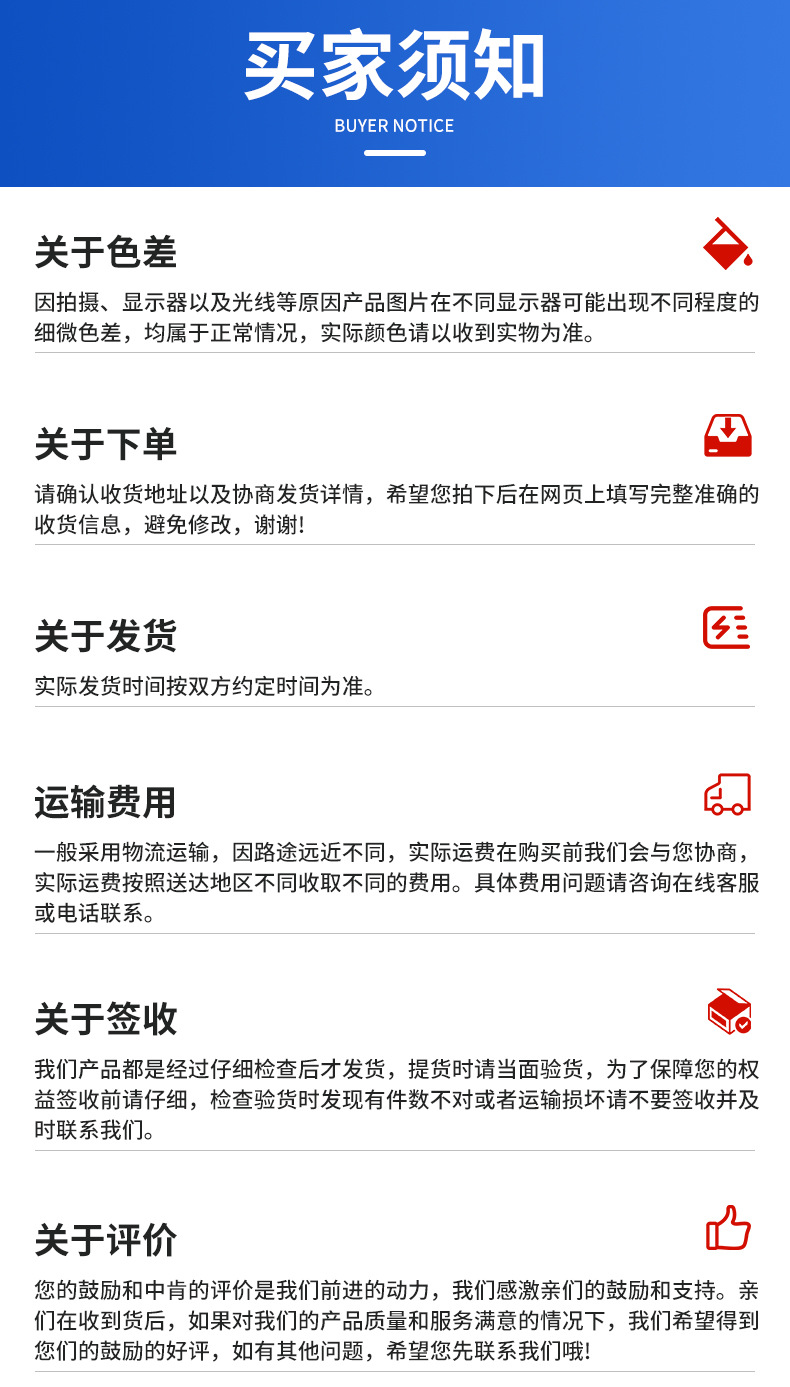 买家须知
BUYER NOTICE

关于色差

因拍摄、显示器以及光线等原因产品图片在不同显示器可能出现不同程度的细微色差，均属于正常情况，实际颜色请以收到实物为准。

关于下单

请确认收货地址以及协商发货详情，希望您拍下后在网页上填写完整准确的收货信息，避免修改，谢谢!

关于发货

实际发货时间按双方约定时间为准。

运输费用

一般采用物流运输，因路途远近不同，实际运费在购买前我们会与您协商，实际运费按照送达地区不同收取不同的费用。具体费用问题请咨询在线客服或电话联系。

关于签收

我们产品都是经过仔细检查后才发货，提货时请当面验货，为了保障您的权益签收前请仔细，检查验货时发现有件数不对或者运输损坏请不要签收并及时联系我们。

关于评价

您的鼓励和中肯的评价是我们前进的动力，我们感激亲们的鼓励和支持。亲们在收到货后，如果对我们的产品质量和服务满意的情况下，我们希望得到您们的鼓励的好评，如有其他问题，希望您先联系我们哦!