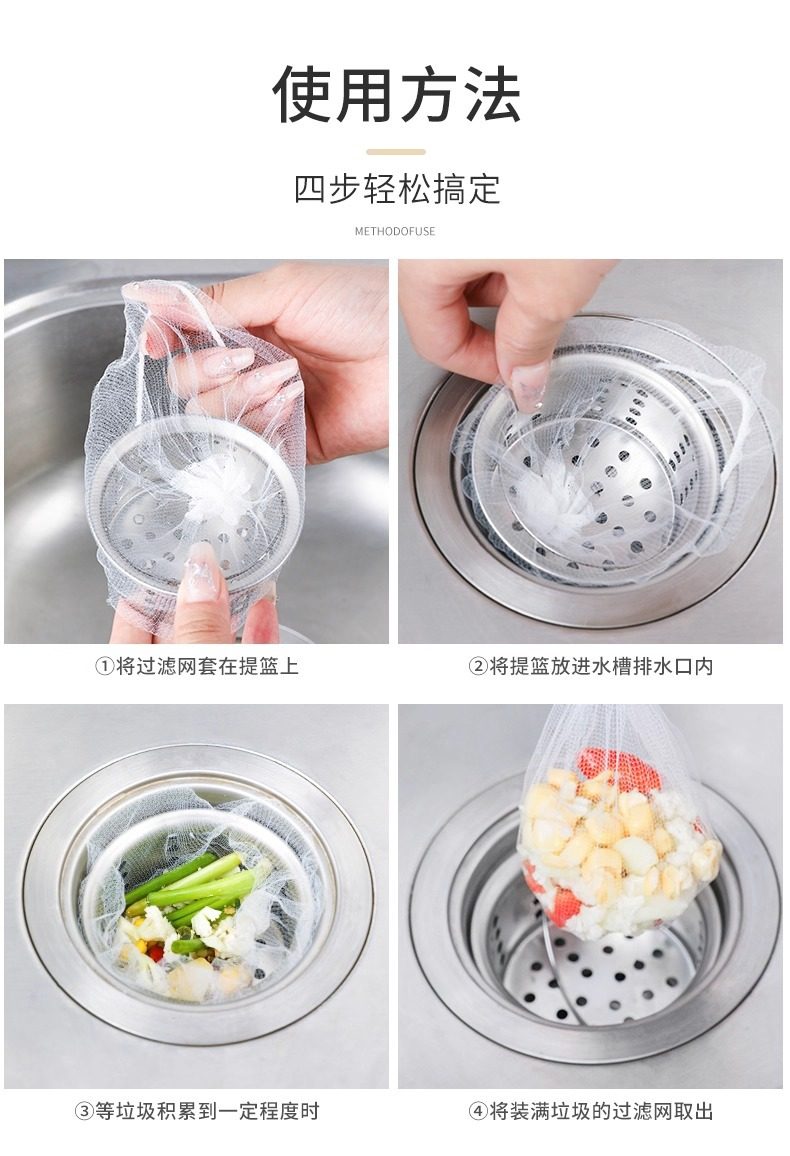 使用方法

四步轻松搞定

METHODOFUSE

①将过滤网套在提篮上

②将提篮放进水槽排水口内

③等垃圾积累到一定程度时

④将装满垃圾的过滤网取出