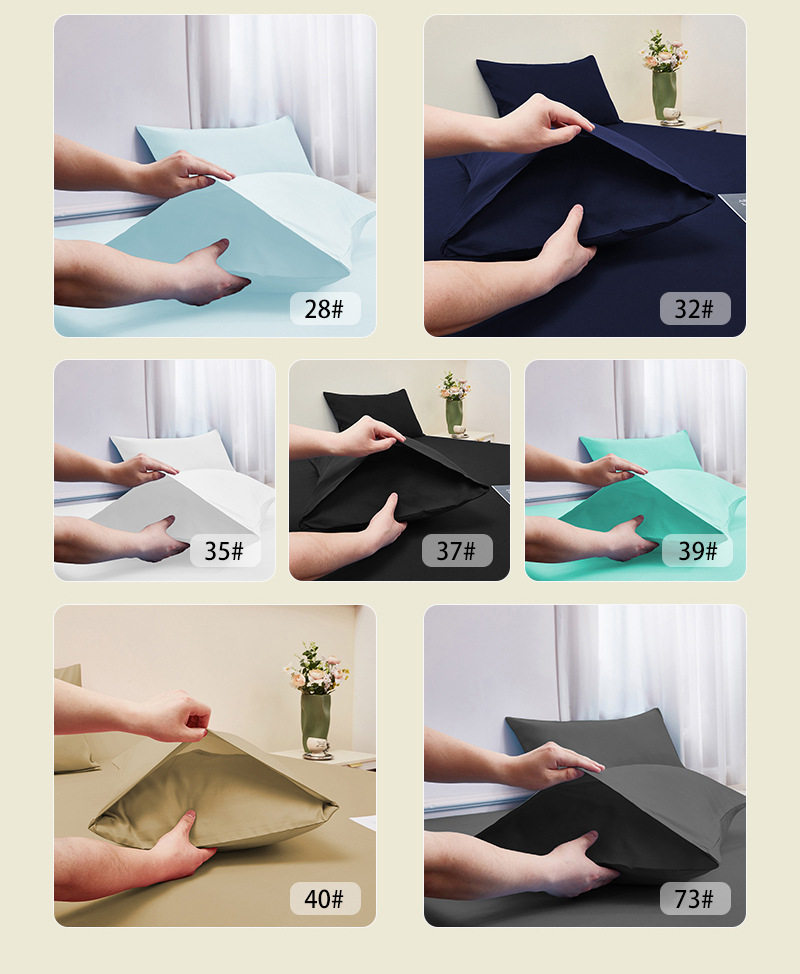 28#

32#

35#

37#

39#

40#

73#