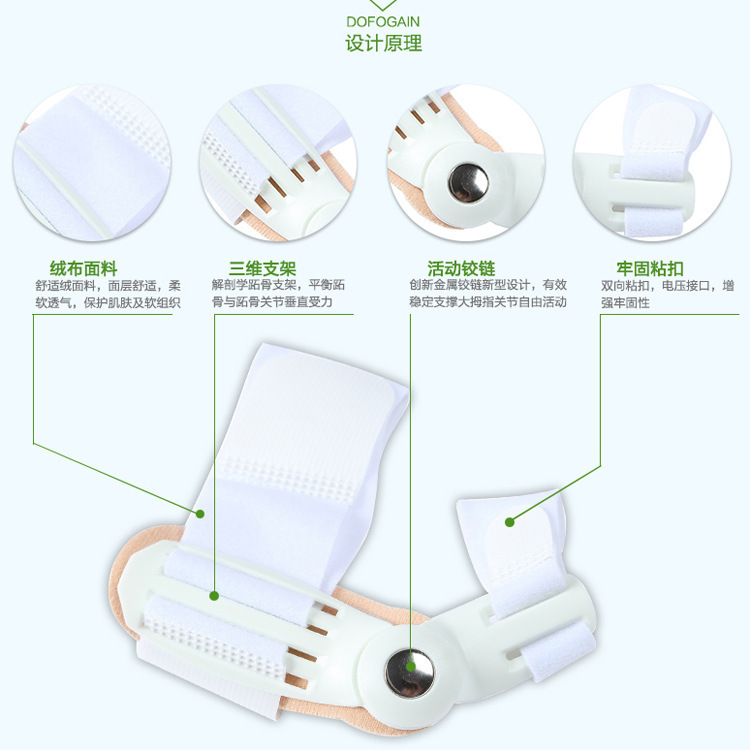 DOFOGAIN
设计原理

绒布面料
舒适绒面料，面层舒适，柔软透气，保护肌肤及软组织

三维支架
解剖学跖骨支架，平衡跖骨与跖骨关节垂直受力

活动铰链
创新金属铰链新型设计，有效稳定支撑大拇指关节自由活动

牢固粘扣
双向粘扣，电压接口，增强牢固性