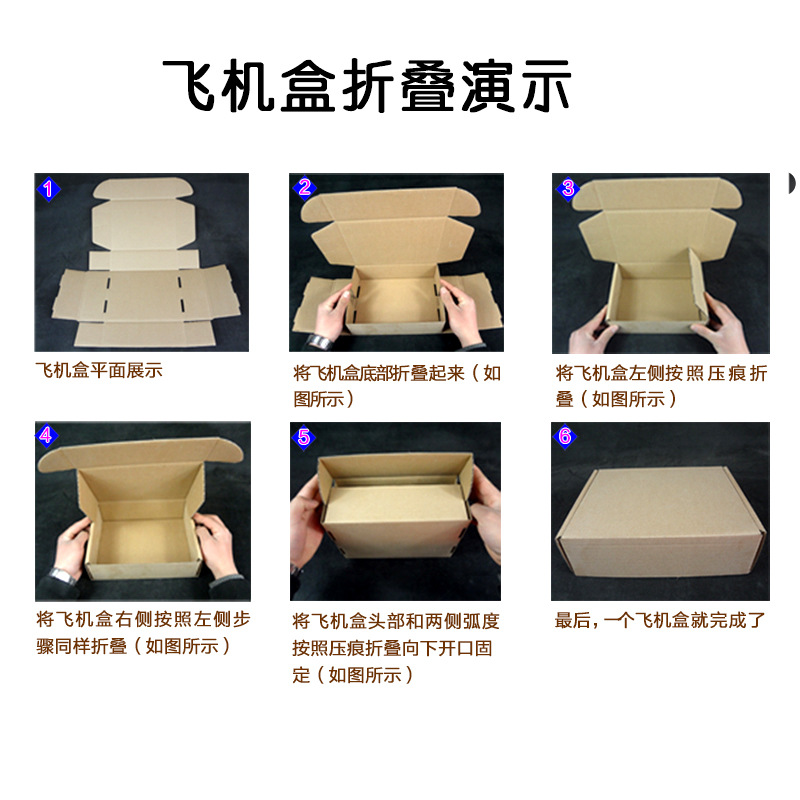 飞机盒折叠演示

1

飞机盒平面展示

2

将飞机盒底部折叠起来（如图所示）

3

将飞机盒左侧按照压痕折叠（如图所示）

4

将飞机盒右侧按照左侧步骤同样折叠（如图所示）

5

将飞机盒头部和两侧弧度按照压痕折叠向下开口固定（如图所示）

6

最后，一个飞机盒就完成了