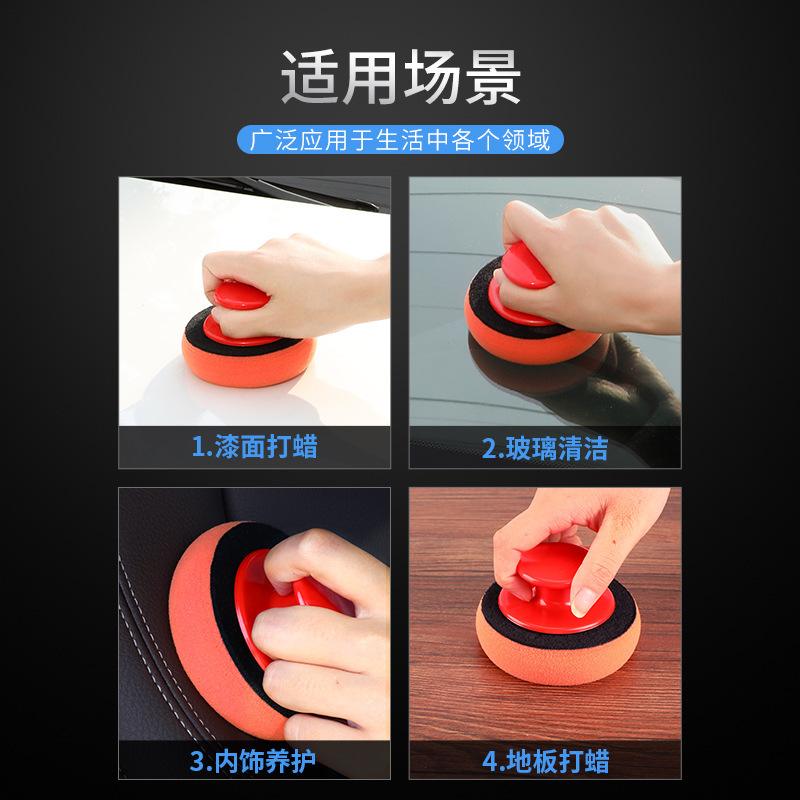 适用场景

广泛应用于生活中各个领域

1.漆面打蜡

2.玻璃清洁

3.内饰养护

4.地板打蜡