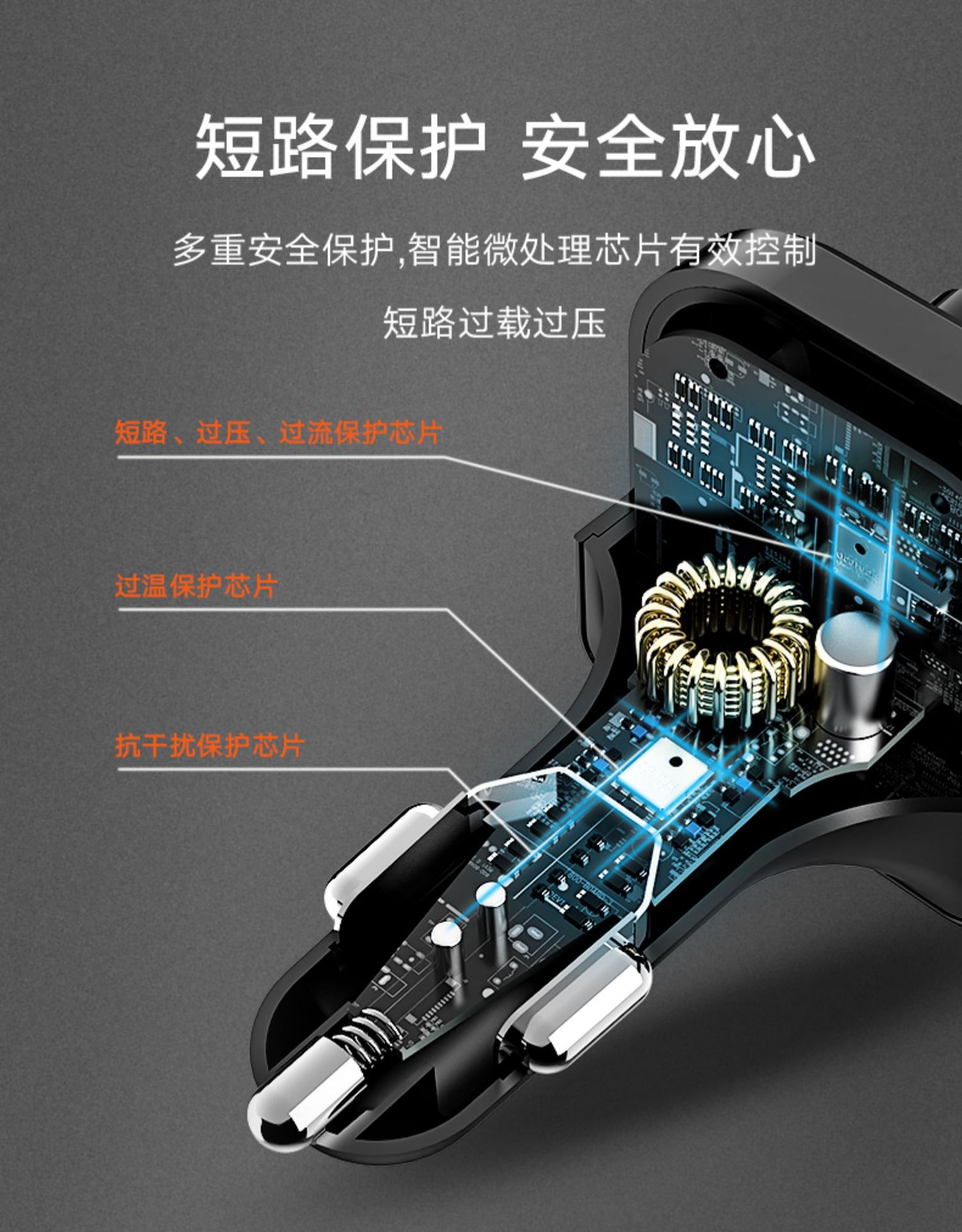 短路保护 安全放心

多重安全保护,智能微处理芯片有效控制

短路过载过压

短路、过压、过流保护芯片

过温保护芯片

抗干扰保护芯片