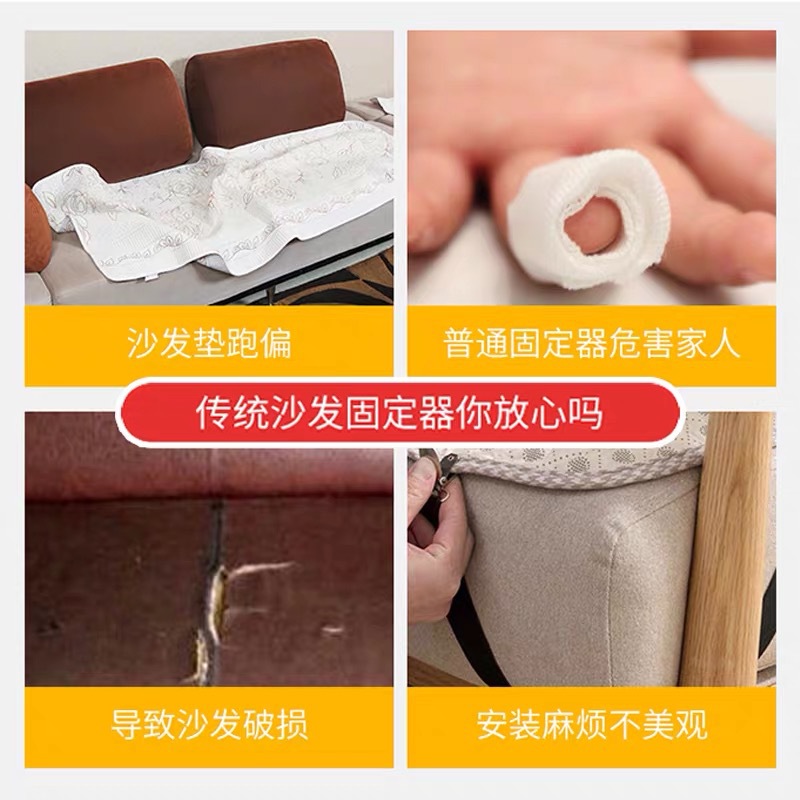 沙发垫跑偏

普通固定器危害家人

传统沙发固定器你放心吗

导致沙发破损

安装麻烦不美观